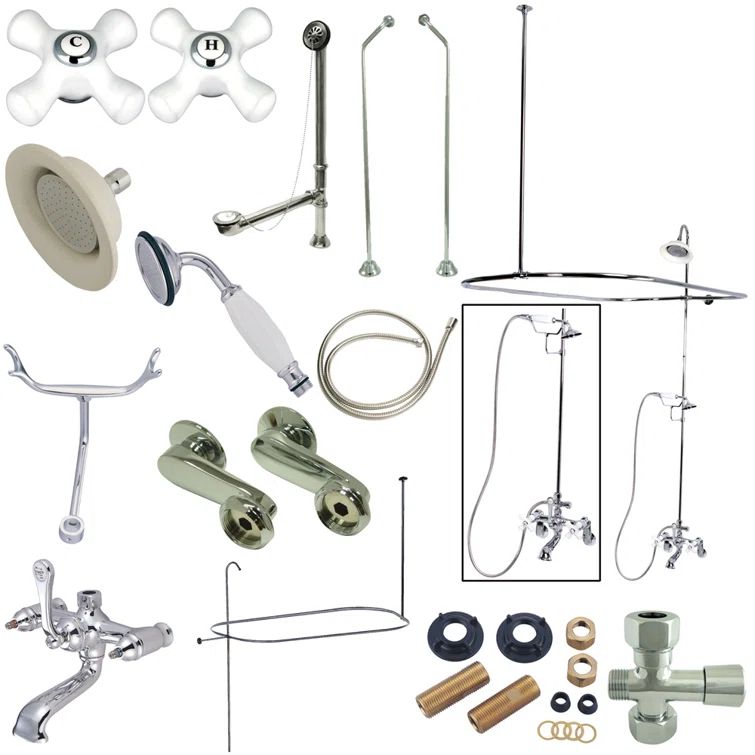 C H