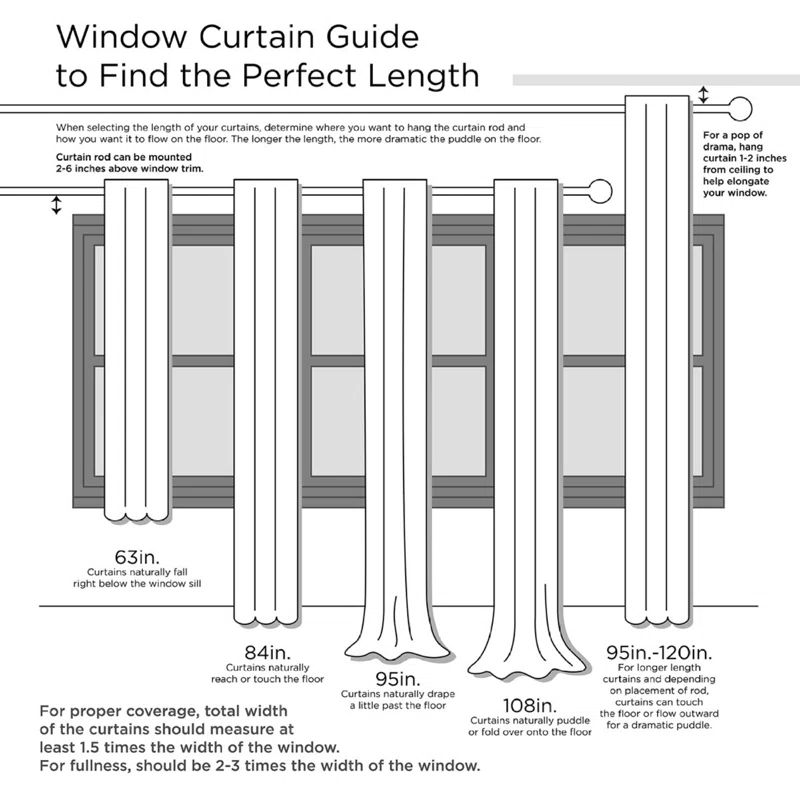 Window Curtain Guide to Find the Perfect Length

When selecting the length of your curtains, determine where you want to hang the curtain rod and how you want it to flow on the floor. The longer the length, the more dramatic the puddle on the floor.

Curtain rod can be mounted 2-6 inches above window trim.

For a pop of drama, hang curtain 1-2 inches from ceiling to help elongate your window.

63in.
Curtains naturally fall right below the window sill

84in.
Curtains naturally reach or touch the floor

95in.
Curtains naturally drape a little past the floor

108in.
Curtains naturally puddle or fold over onto the floor

95in.-120in.
For longer length curtains and depending on placement of rod, curtains can touch the floor or flow outward for a dramatic puddle.

For proper coverage, total width of the curtains should measure at least 1.5 times the width of the window.
For fullness, should be 2-3 times the width of the window.