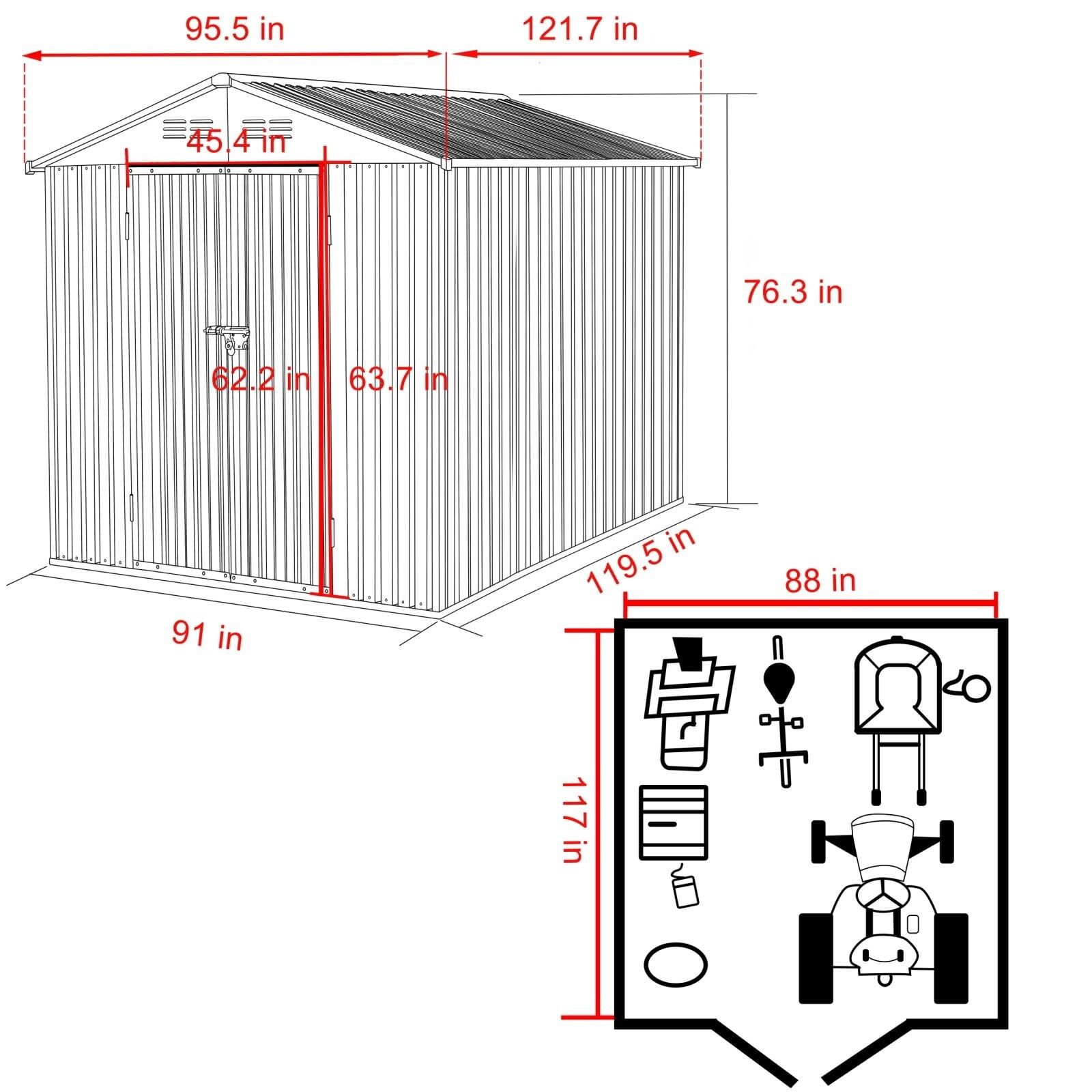 95.5 in

121.7 in

45.4 in

76.3 in

62.2 in

63.7 in

119.5 in

91 in

88 in

117 in