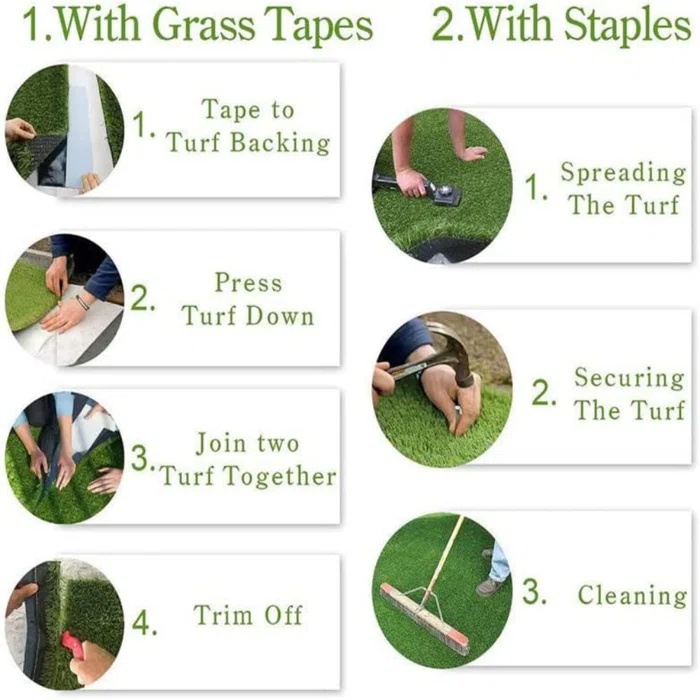 1.With Grass Tapes

1. Tape to Turf Backing

2. Press Turf Down

3. Join two Turf Together

4. Trim Off

2.With Staples

1. Spreading The Turf

2. Securing The Turf

3. Cleaning