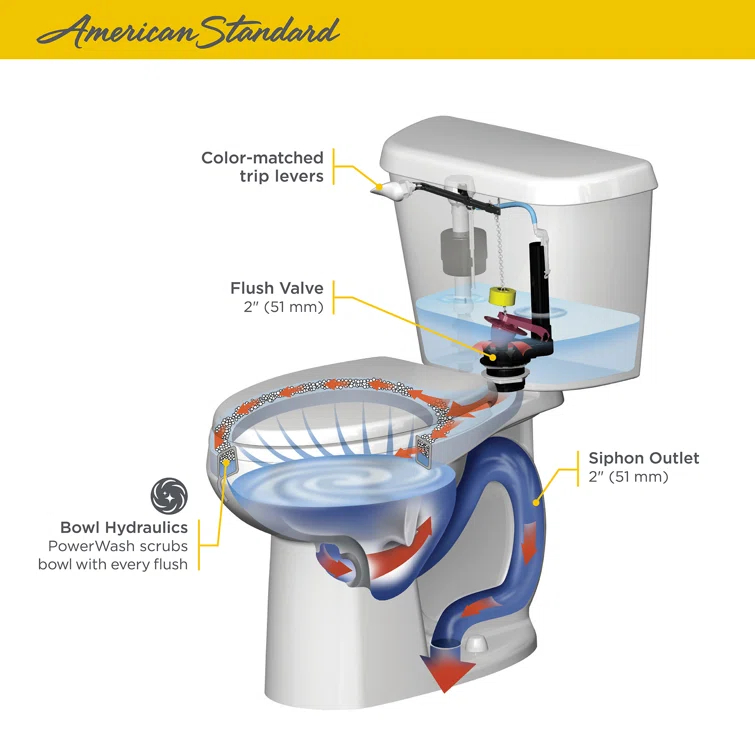 American Standard

Color-matched trip levers

Flush Valve
2" (51 mm)

Siphon Outlet
2" (51 mm)

Bowl Hydraulics
PowerWash scrubs bowl with every flush