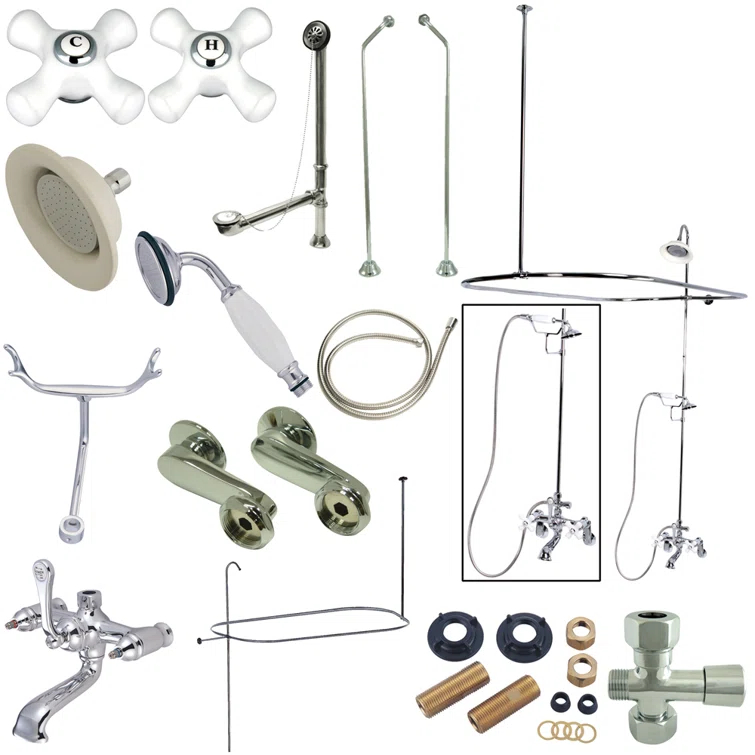 C H