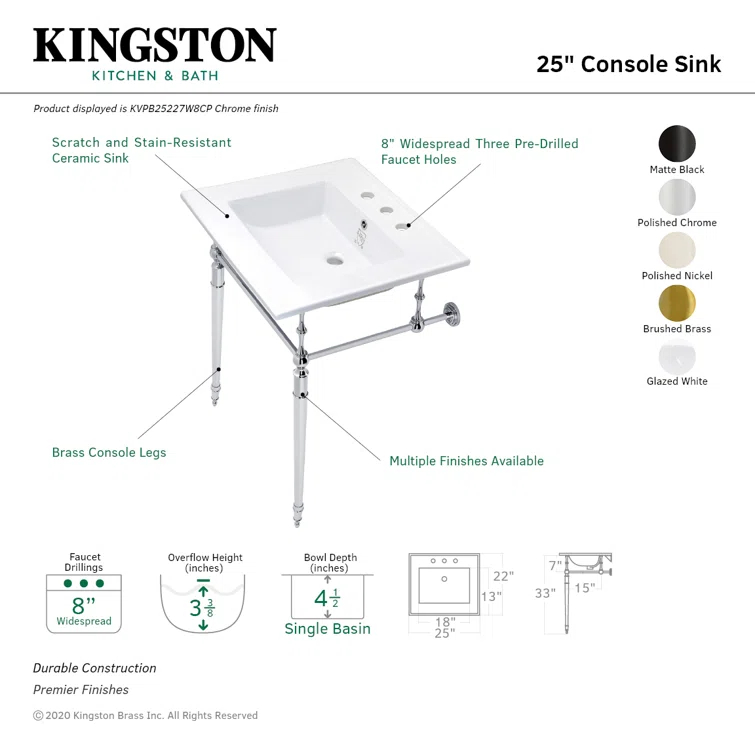 KINGSTON
KITCHEN & BATH

25" Console Sink

Product displayed is KVPB25227W8CP Chrome finish

Scratch and Stain-Resistant Ceramic Sink

8" Widespread Three Pre-Drilled Faucet Holes

Matte Black

Polished Chrome

Polished Nickel

Brushed Brass

Glazed White

Brass Console Legs

Multiple Finishes Available

Faucet Drillings
8"
Widespread

Overflow Height (inches)
$3\frac{3}{8}$

Bowl Depth (inches)
$4\frac{1}{2}$
Single Basin

22"
13"
18"
25"

7"
33"
15"

Durable Construction
Premier Finishes

© 2020 Kingston Brass Inc. All Rights Reserved