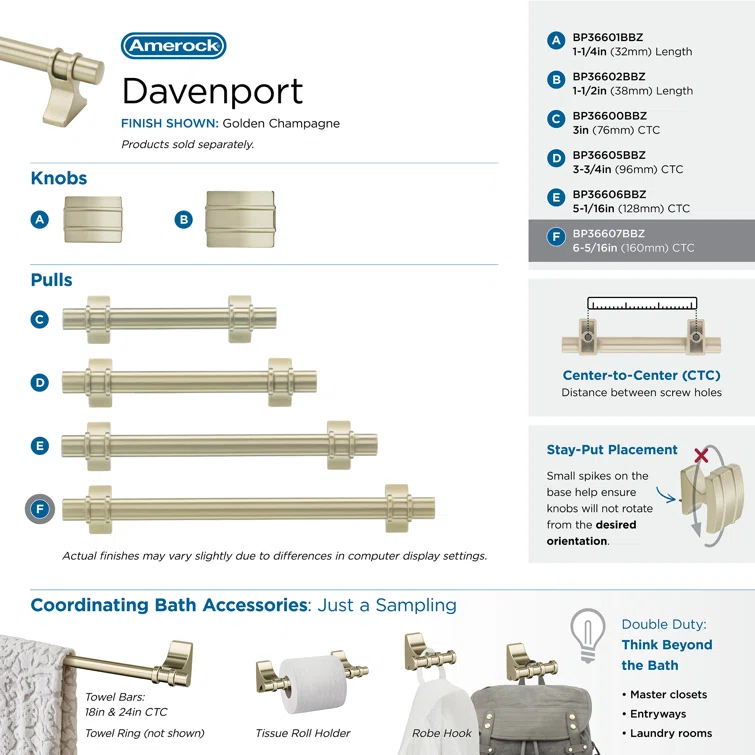 Amerock
Davenport
FINISH SHOWN: Golden Champagne
Products sold separately.

Knobs
A
B

Pulls
C
D
E
F

Actual finishes may vary slightly due to differences in computer display settings.

A BP36601BBZ 1-1/4in (32mm) Length
B BP36602BBZ 1-1/2in (38mm) Length
C BP36600BBZ 3in (76mm) CTC
D BP36605BBZ 3-3/4in (96mm) CTC
E BP36606BBZ 5-1/16in (128mm) CTC
F BP36607BBZ 6-5/16in (160mm) CTC

Center-to-Center (CTC)
Distance between screw holes

Stay-Put Placement
Small spikes on the base help ensure knobs will not rotate from the desired orientation.

Coordinating Bath Accessories: Just a Sampling

Towel Bars: 18in & 24in CTC
Towel Ring (not shown)
Tissue Roll Holder
Robe Hook

Double Duty: Think Beyond the Bath
• Master closets
• Entryways
• Laundry rooms