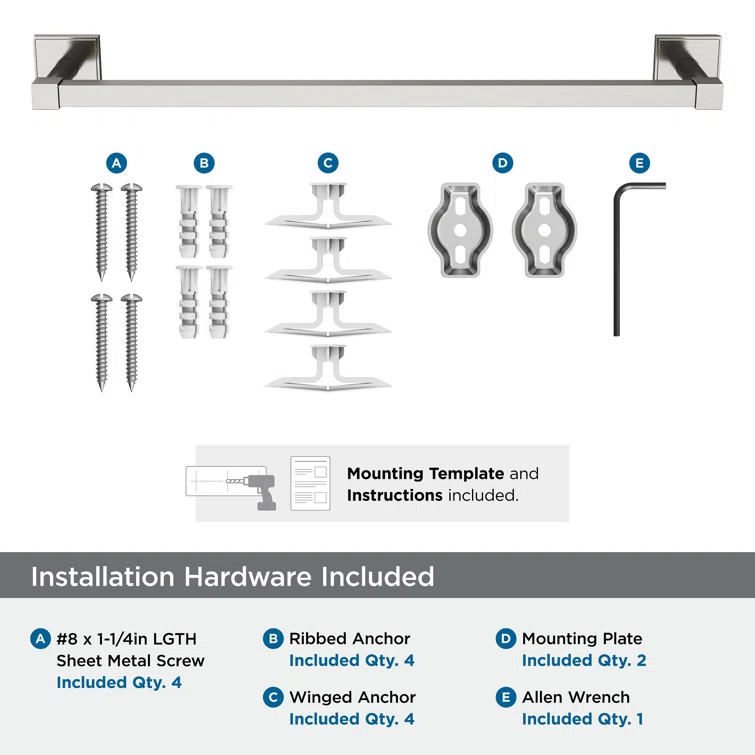 A B C D E

Mounting Template and Instructions included.

Installation Hardware Included

A #8 x 1-1/4in LGTH Sheet Metal Screw Included Qty. 4

B Ribbed Anchor Included Qty. 4

C Winged Anchor Included Qty. 4

D Mounting Plate Included Qty. 2

E Allen Wrench Included Qty. 1