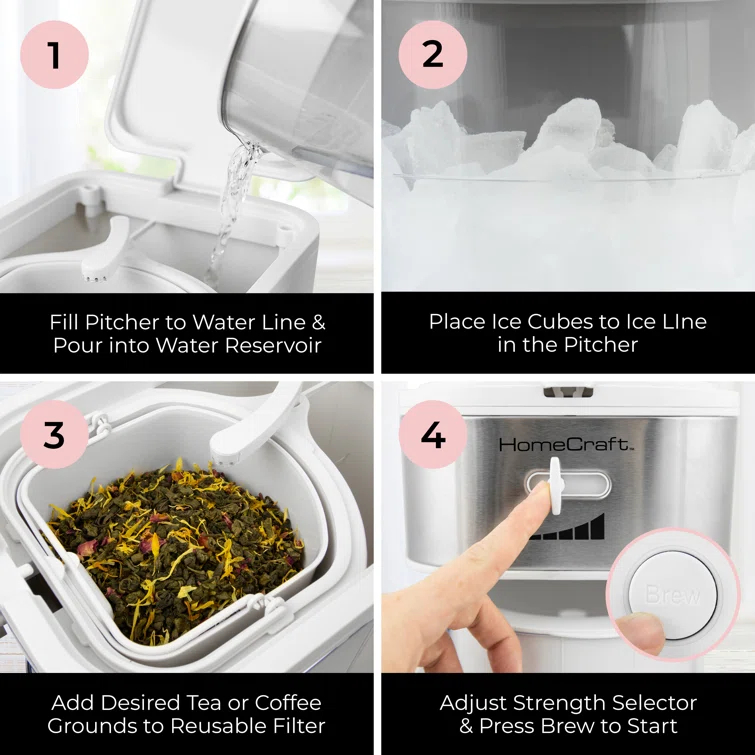 1

Fill Pitcher to Water Line & Pour into Water Reservoir

2

Place Ice Cubes to Ice LIne in the Pitcher

3

Add Desired Tea or Coffee Grounds to Reusable Filter

4

HomeCraft™

Brew

Adjust Strength Selector & Press Brew to Start