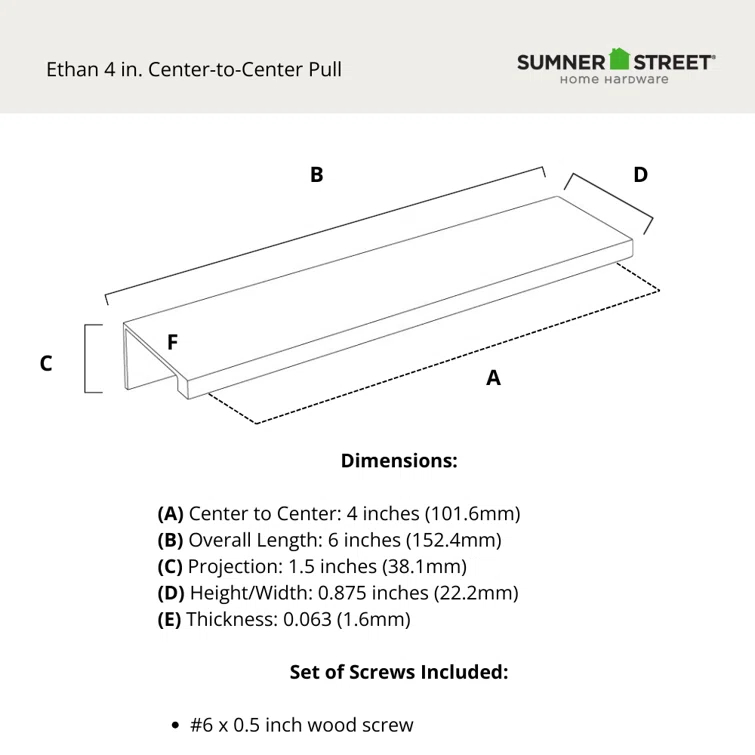 Ethan 4 in. Center-to-Center Pull

SUMNER STREET
Home Hardware

B

D

C

F

A

Dimensions:

(A) Center to Center: 4 inches (101.6mm)
(B) Overall Length: 6 inches (152.4mm)
(C) Projection: 1.5 inches (38.1mm)
(D) Height/Width: 0.875 inches (22.2mm)
(E) Thickness: 0.063 (1.6mm)

Set of Screws Included:

• #6 x 0.5 inch wood screw