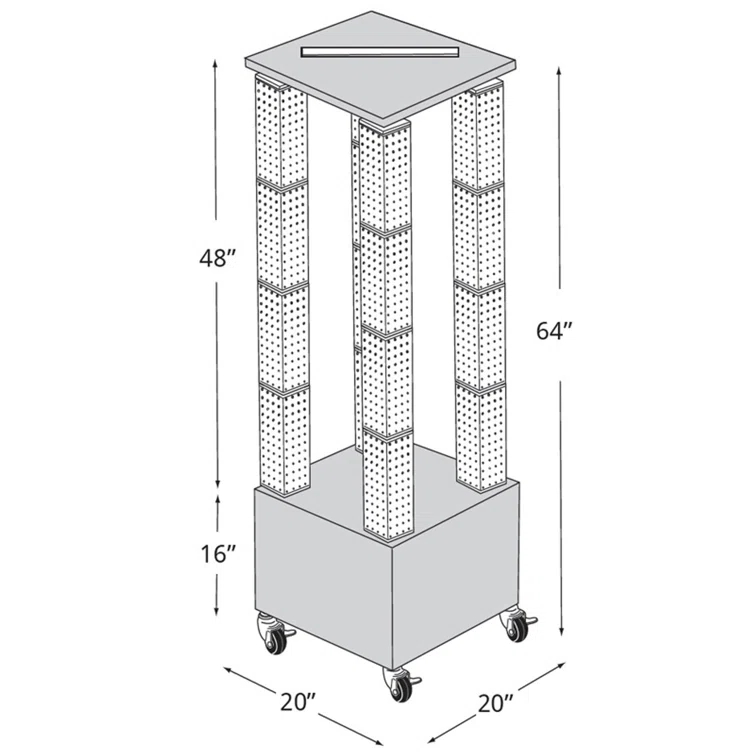 48″

64″

16″

20″

20″