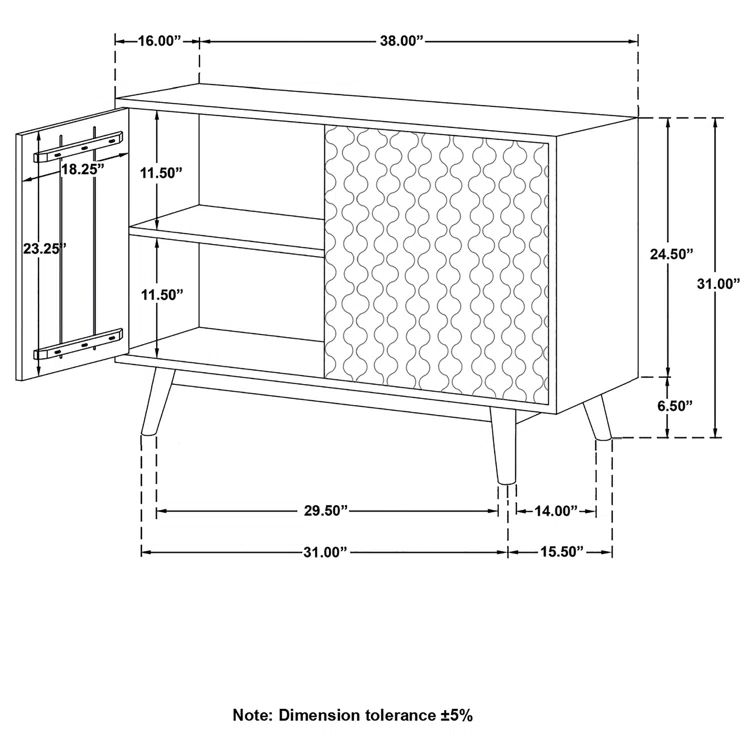 16.00”
38.00”
18.25”
11.50”
23.25”
11.50”
24.50”
31.00”
6.50”
29.50”
14.00”
31.00”
15.50”

Note: Dimension tolerance ±5%