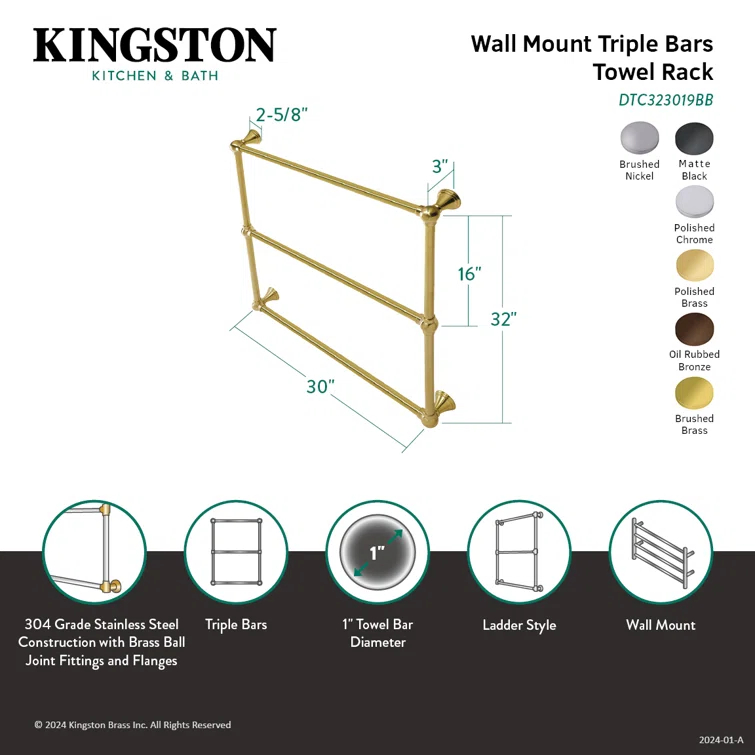 KINGSTON
KITCHEN & BATH

Wall Mount Triple Bars
Towel Rack
DTC323019BB

Brushed Nickel
Matte Black
Polished Chrome
Polished Brass
Oil Rubbed Bronze
Brushed Brass

2-5/8"
3"
16"
32"
30"

1"

304 Grade Stainless Steel Construction with Brass Ball Joint Fittings and Flanges

Triple Bars

1" Towel Bar Diameter

Ladder Style

Wall Mount

© 2024 Kingston Brass Inc. All Rights Reserved

2024-01-A