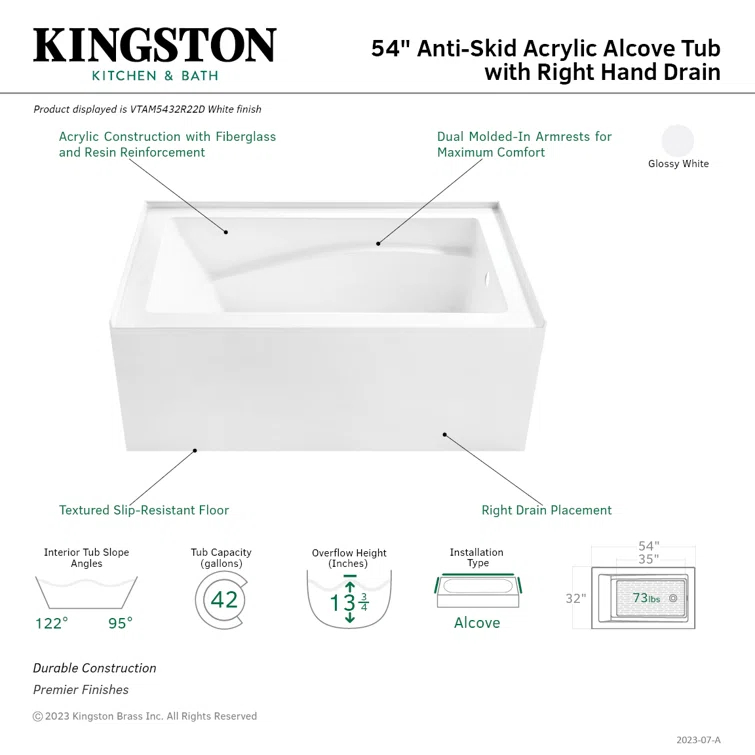 KINGSTON
KITCHEN & BATH

54" Anti-Skid Acrylic Alcove Tub with Right Hand Drain

Product displayed is VTAM5432R22D White finish

Acrylic Construction with Fiberglass and Resin Reinforcement

Dual Molded-In Armrests for Maximum Comfort

Glossy White

Textured Slip-Resistant Floor

Right Drain Placement

Interior Tub Slope Angles
122° 95°

Tub Capacity (gallons)
42

Overflow Height (Inches)
$13\frac{3}{4}$

Installation Type
Alcove

54"
35"
32"
73lbs

Durable Construction
Premier Finishes

© 2023 Kingston Brass Inc. All Rights Reserved

2023-07-A