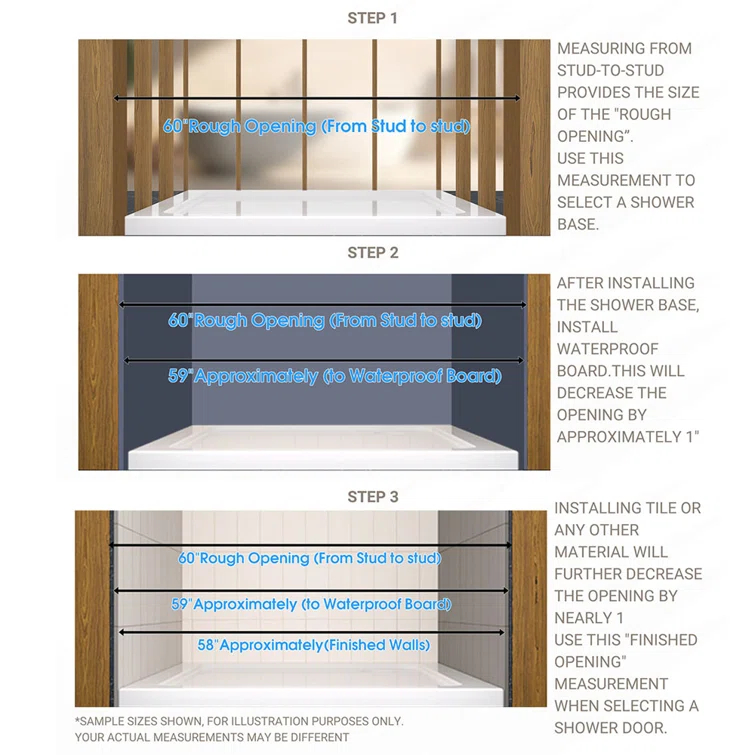 STEP 1

60"Rough Opening (From Stud to stud)

MEASURING FROM STUD-TO-STUD PROVIDES THE SIZE OF THE "ROUGH OPENING". USE THIS MEASUREMENT TO SELECT A SHOWER BASE.

STEP 2

60"Rough Opening (From Stud to stud)

59"Approximately (to Waterproof Board)

AFTER INSTALLING THE SHOWER BASE, INSTALL WATERPROOF BOARD.THIS WILL DECREASE THE OPENING BY APPROXIMATELY 1"

STEP 3

60"Rough Opening (From Stud to stud)

59"Approximately (to Waterproof Board)

58"Approximately(Finished Walls)

INSTALLING TILE OR ANY OTHER MATERIAL WILL FURTHER DECREASE THE OPENING BY NEARLY 1
USE THIS "FINISHED OPENING" MEASUREMENT WHEN SELECTING A SHOWER DOOR.

*SAMPLE SIZES SHOWN, FOR ILLUSTRATION PURPOSES ONLY. YOUR ACTUAL MEASUREMENTS MAY BE DIFFERENT