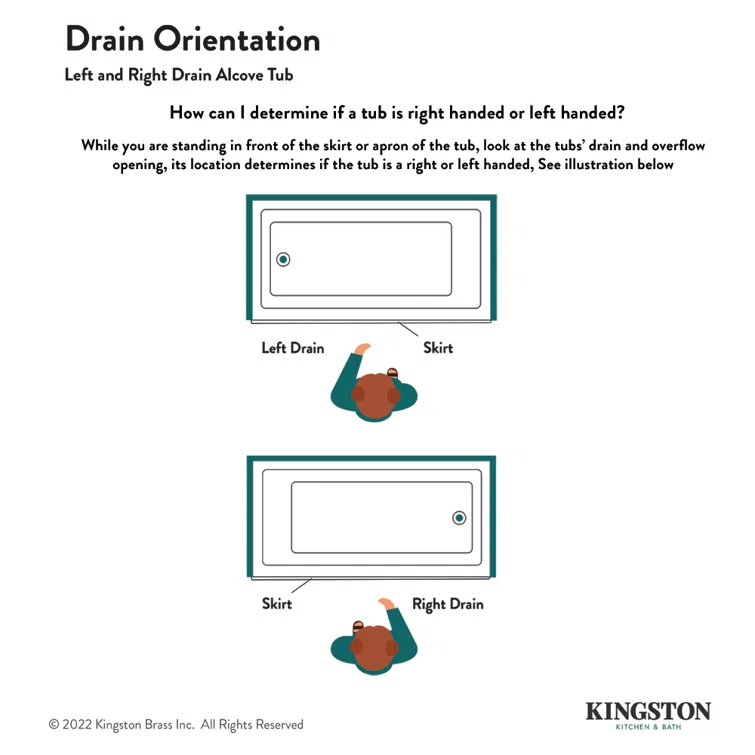 Drain Orientation

Left and Right Drain Alcove Tub

How can I determine if a tub is right handed or left handed?

While you are standing in front of the skirt or apron of the tub, look at the tubs' drain and overflow opening, its location determines if the tub is a right or left handed, See illustration below

Left Drain

Skirt

Skirt

Right Drain

© 2022 Kingston Brass Inc. All Rights Reserved

KINGSTON
KITCHEN & BATH