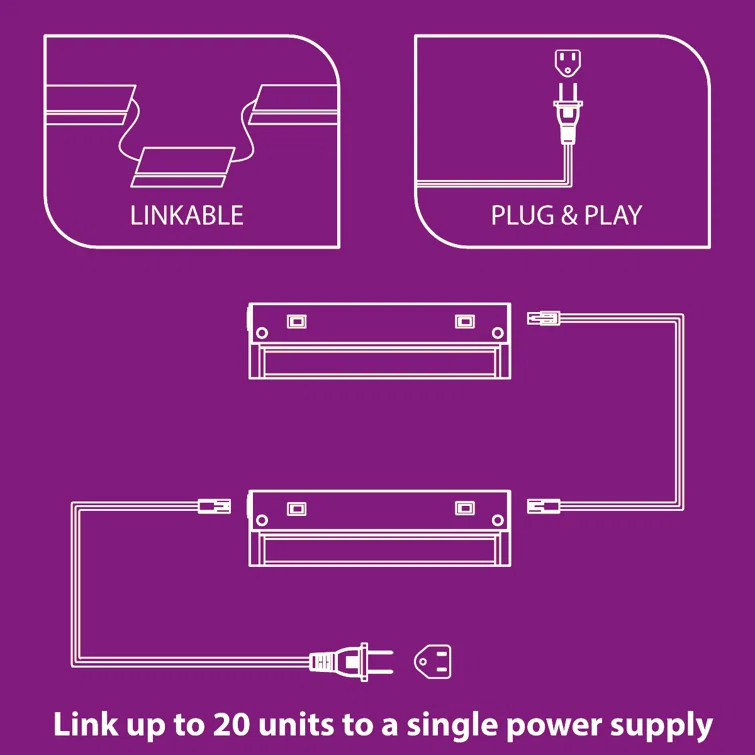 LINKABLE

PLUG & PLAY

Link up to 20 units to a single power supply