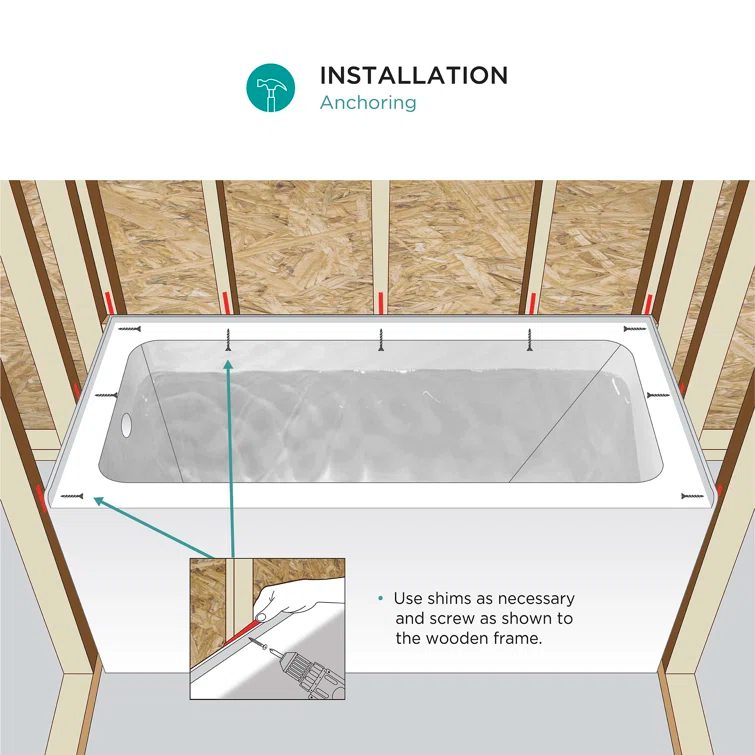 INSTALLATION
Anchoring

• Use shims as necessary and screw as shown to the wooden frame.