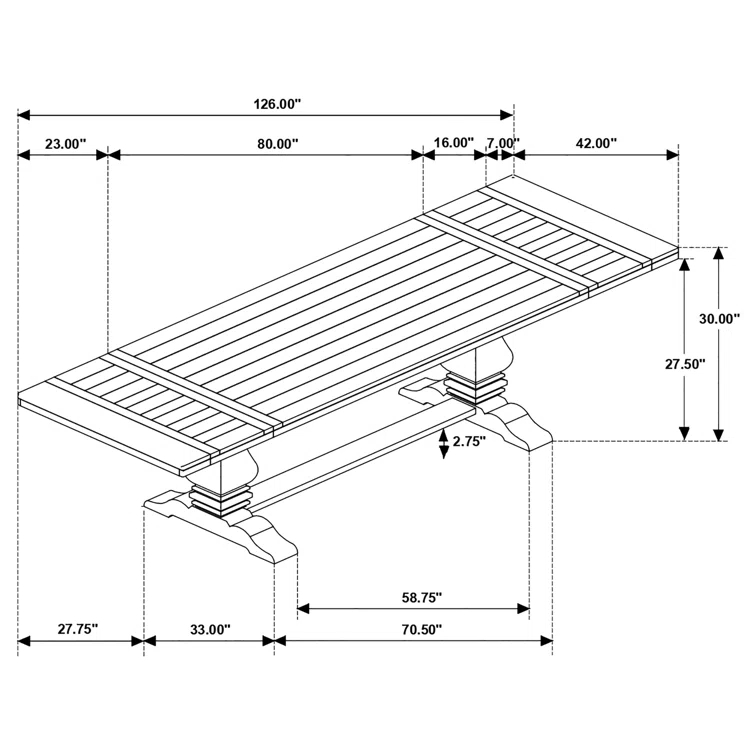 126.00"

23.00"
80.00"
16.00"
7.00"
42.00"

30.00"
27.50"
2.75"

58.75"

27.75"
33.00"
70.50"