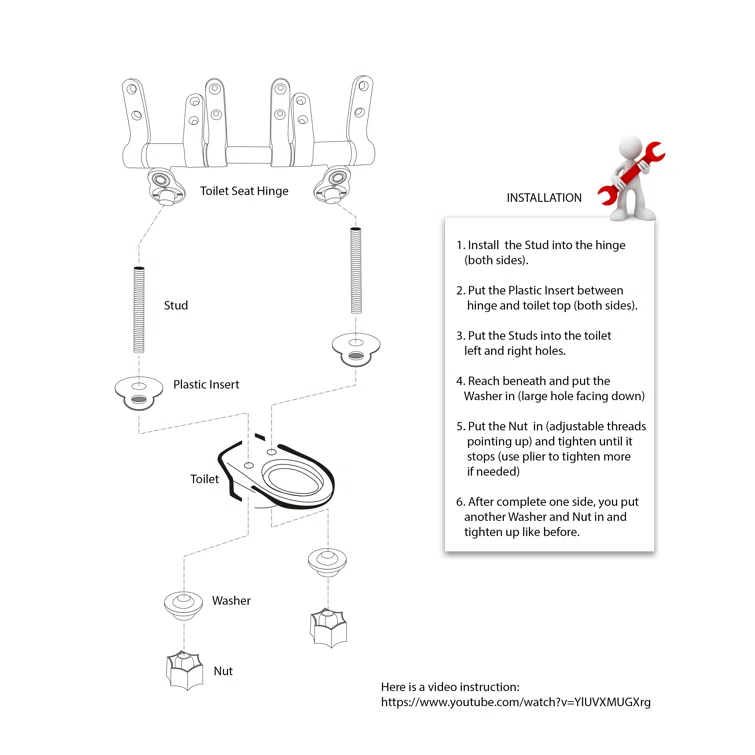 Toilet Seat Hinge

Stud

Plastic Insert

Toilet

Washer

Nut

INSTALLATION

1. Install the Stud into the hinge (both sides).

2. Put the Plastic Insert between hinge and toilet top (both sides).

3. Put the Studs into the toilet left and right holes.

4. Reach beneath and put the Washer in (large hole facing down)

5. Put the Nut in (adjustable threads pointing up) and tighten until it stops (use plier to tighten more if needed)

6. After complete one side, you put another Washer and Nut in and tighten up like before.

Here is a video instruction:
https://www.youtube.com/watch?v=YlUVXMUGXrg