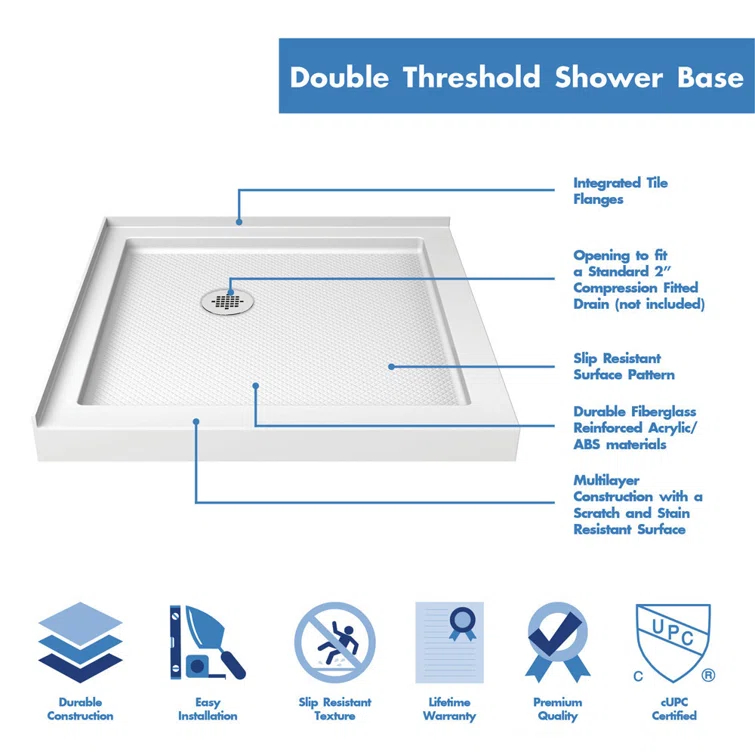 Double Threshold Shower Base

Integrated Tile Flanges

Opening to fit a Standard 2" Compression Fitted Drain (not included)

Slip Resistant Surface Pattern

Durable Fiberglass Reinforced Acrylic/ ABS materials

Multilayer Construction with a Scratch and Stain Resistant Surface

Durable Construction

Easy Installation

Slip Resistant Texture

Lifetime Warranty

Premium Quality

UPC
C ®
cUPC Certified