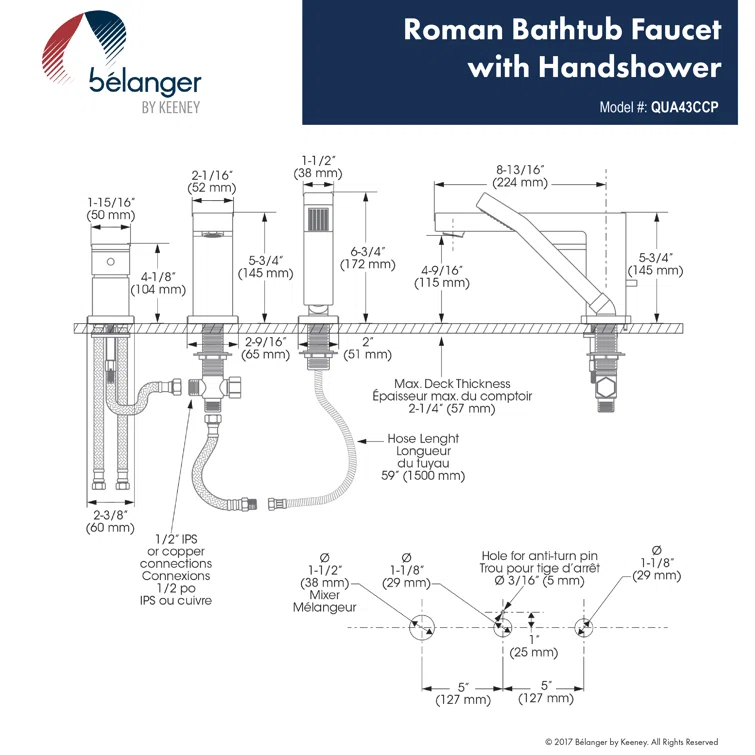 bélanger
BY KEENEY

Roman Bathtub Faucet with Handshower

Model #: QUA43CCP

1-15/16″
(50 mm)

4-1/8″
(104 mm)

2-1/16″
(52 mm)

5-3/4″
(145 mm)

1-1/2″
(38 mm)

6-3/4″
(172 mm)

8-13/16″
(224 mm)

4-9/16″
(115 mm)

5-3/4″
(145 mm)

2-9/16″
(65 mm)

2″
(51 mm)

Max. Deck Thickness
Épaisseur max. du comptoir
2-1/4″ (57 mm)

Hose Lenght
Longueur
du tuyau
59″ (1500 mm)

2-3/8″
(60 mm)

1/2″ IPS
or copper
connections
Connexions
1/2 po
IPS ou cuivre

Ø
1-1/2″
(38 mm)
Mixer
Mélangeur

Ø
1-1/8″
(29 mm)

Hole for anti-turn pin
Trou pour tige d'arrêt
Ø 3/16″ (5 mm)

Ø
1-1/8″
(29 mm)

1″
(25 mm)

5″
(127 mm)

5″
(127 mm)

© 2017 Bélanger by Keeney. All Rights Reserved