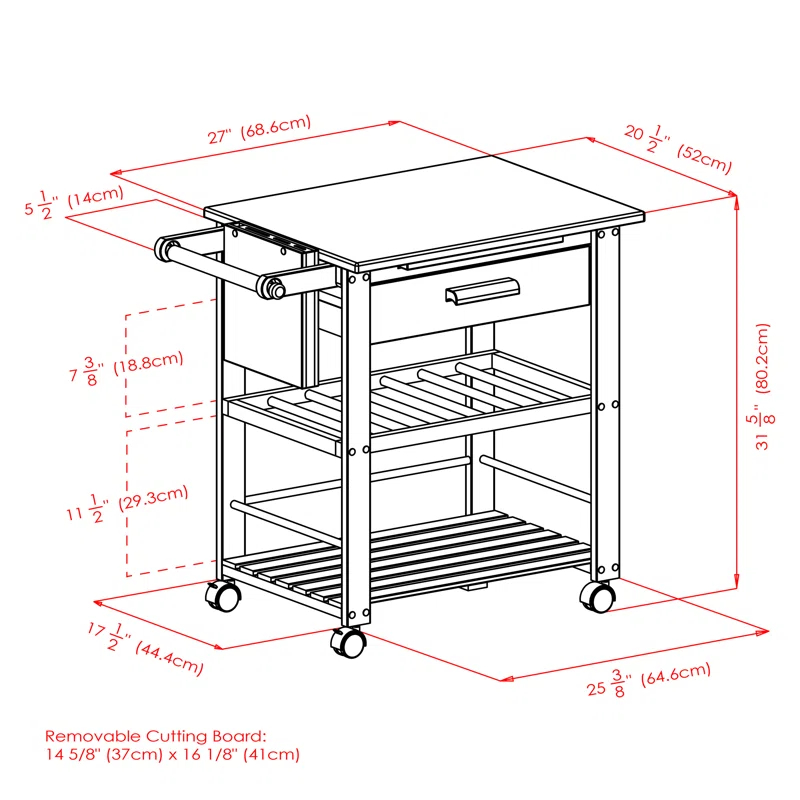 27" (68.6cm)

$20\frac{1}{2}$" (52cm)

$5\frac{1}{2}$" (14cm)

$7\frac{3}{8}$" (18.8cm)

$31\frac{5}{8}$" (80.2cm)

$11\frac{1}{2}$" (29.3cm)

$17\frac{1}{2}$" (44.4cm)

$25\frac{3}{8}$" (64.6cm)

Removable Cutting Board:
14 5/8" (37cm) x 16 1/8" (41cm)