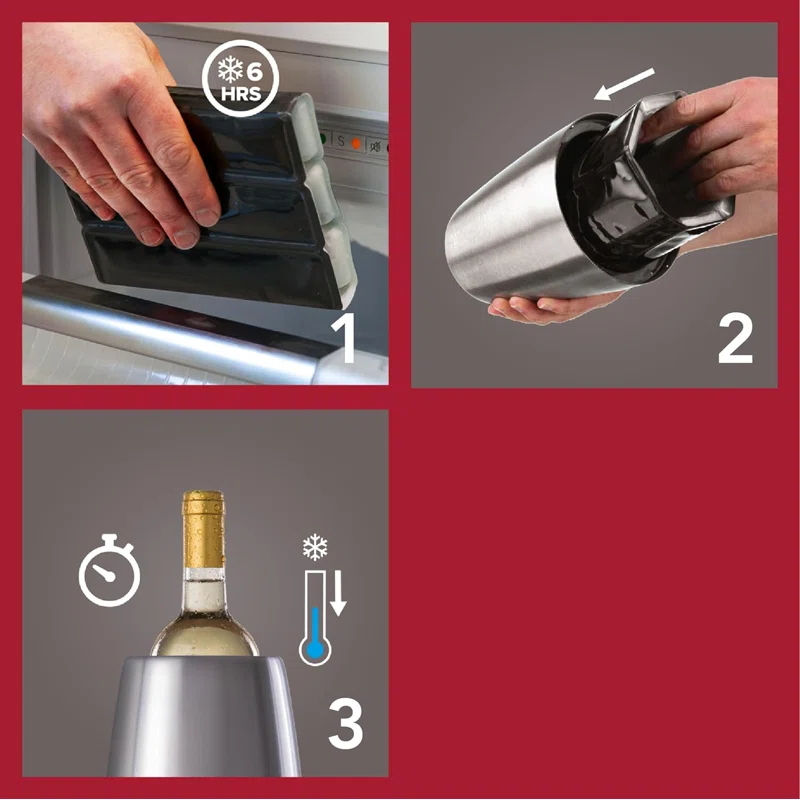 6 HRS

S

1

2

3