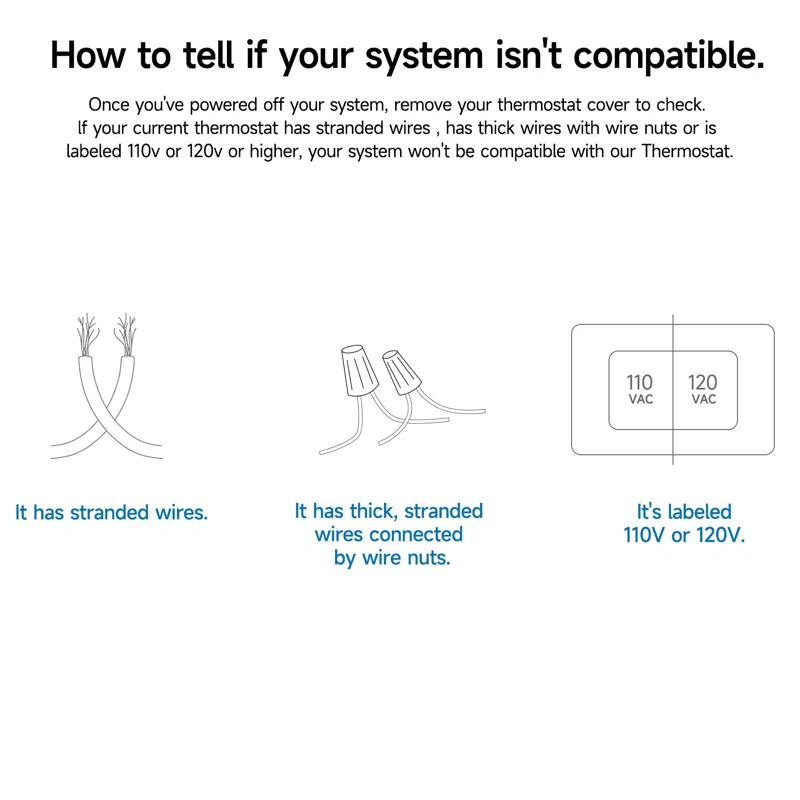 How to tell if your system isn't compatible.

Once you've powered off your system, remove your thermostat cover to check. If your current thermostat has stranded wires , has thick wires with wire nuts or is labeled 110v or 120v or higher, your system won't be compatible with our Thermostat.

110
VAC

120
VAC

It has stranded wires.

It has thick, stranded wires connected by wire nuts.

It's labeled 110V or 120V.