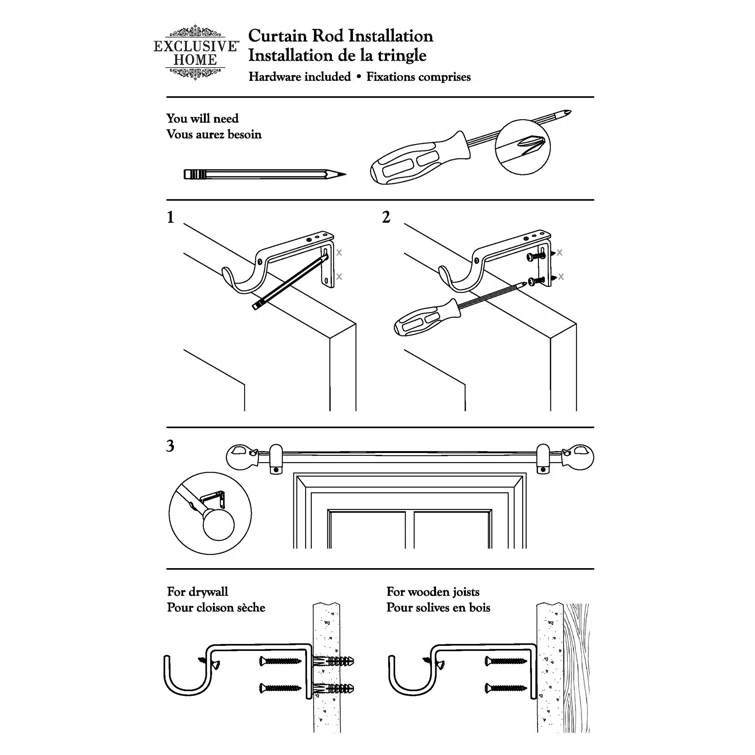 EXCLUSIVE HOME

Curtain Rod Installation
Installation de la tringle
Hardware included • Fixations comprises

You will need
Vous aurez besoin

1

x
x

2

x
x

3

For drywall
Pour cloison sèche

For wooden joists
Pour solives en bois