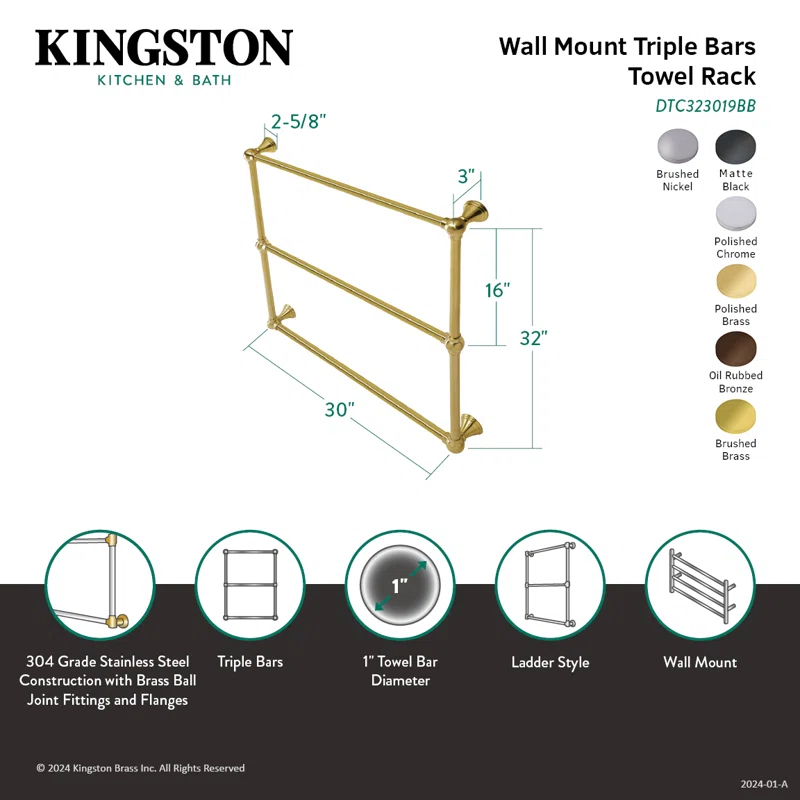 KINGSTON
KITCHEN & BATH

Wall Mount Triple Bars Towel Rack
DTC323019BB

Brushed Nickel
Matte Black
Polished Chrome
Polished Brass
Oil Rubbed Bronze
Brushed Brass

2-5/8"
3"
16"
32"
30"

1"

304 Grade Stainless Steel Construction with Brass Ball Joint Fittings and Flanges

Triple Bars

1" Towel Bar Diameter

Ladder Style

Wall Mount

© 2024 Kingston Brass Inc. All Rights Reserved

2024-01-A