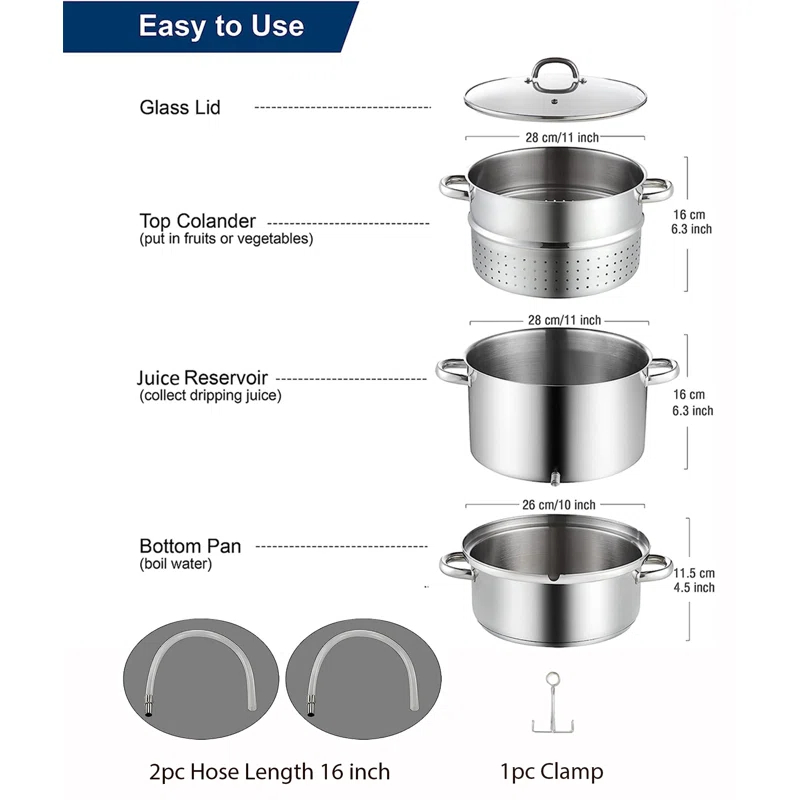 Easy to Use

Glass Lid

28 cm/11 inch

Top Colander
(put in fruits or vegetables)

16 cm
6.3 inch

28 cm/11 inch

Juice Reservoir
(collect dripping juice)

16 cm
6.3 inch

26 cm/10 inch

Bottom Pan
(boil water)

11.5 cm
4.5 inch

2pc Hose Length 16 inch

1pc Clamp