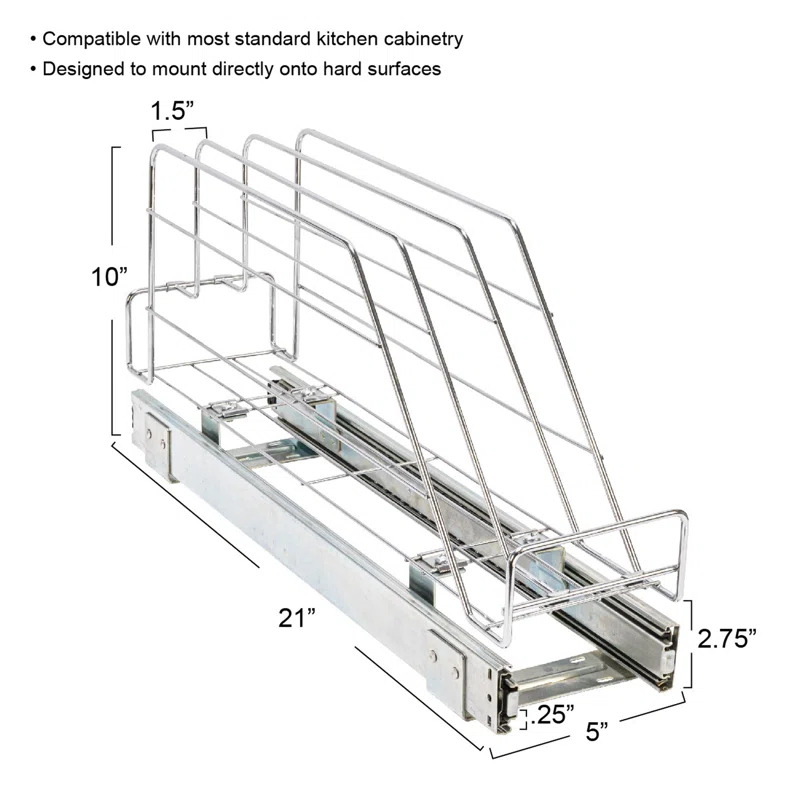 • Compatible with most standard kitchen cabinetry
• Designed to mount directly onto hard surfaces

1.5”

10”

21”

2.75”

.25”

5”