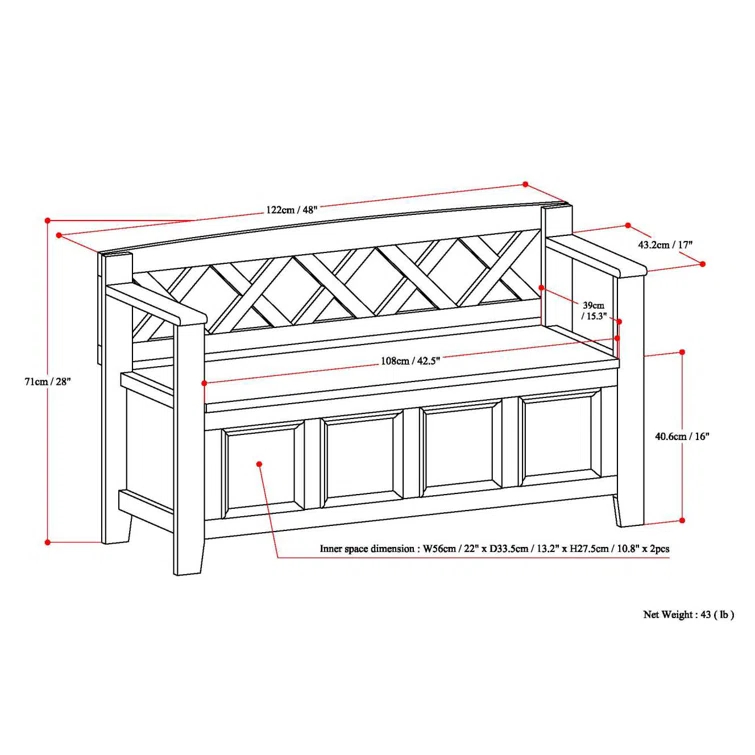 122cm / 48"

43.2cm / 17"

39cm / 15.3"

71cm / 28"

108cm / 42.5"

40.6cm / 16"

Inner space dimension : W56cm / 22" x D33.5cm / 13.2" x H27.5cm / 10.8" x 2pcs

Net Weight : 43 ( lb )