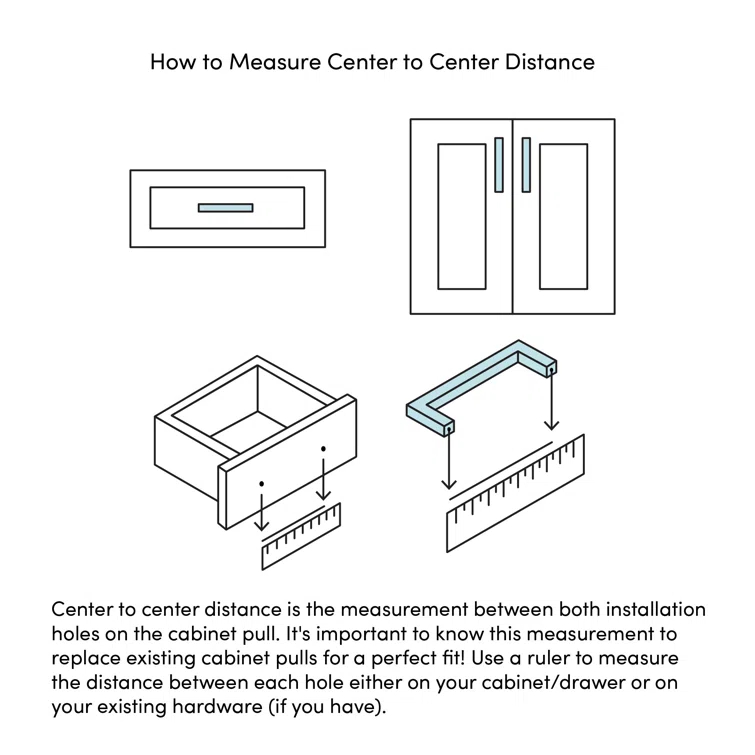 How to Measure Center to Center Distance

Center to center distance is the measurement between both installation holes on the cabinet pull. It's important to know this measurement to replace existing cabinet pulls for a perfect fit! Use a ruler to measure the distance between each hole either on your cabinet/drawer or on your existing hardware (if you have).