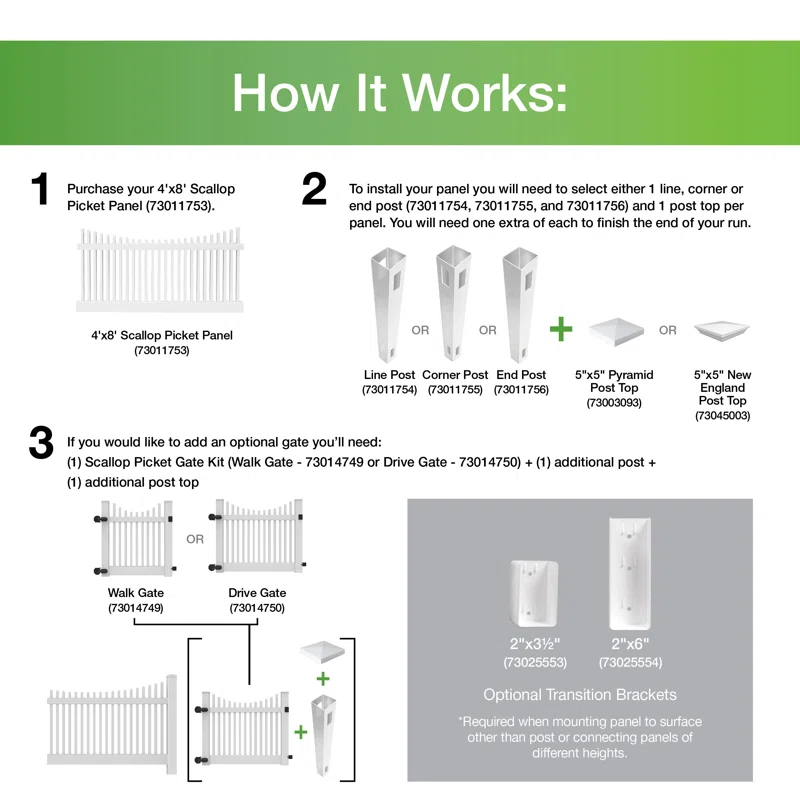 How It Works:

1 Purchase your 4'x8' Scallop Picket Panel (73011753).

4'x8' Scallop Picket Panel
(73011753)

2 To install your panel you will need to select either 1 line, corner or end post (73011754, 73011755, and 73011756) and 1 post top per panel. You will need one extra of each to finish the end of your run.

OR OR + OR

Line Post
(73011754)

Corner Post
(73011755)

End Post
(73011756)

5"x5" Pyramid Post Top
(73003093)

5"x5" New England Post Top
(73045003)

3 If you would like to add an optional gate you'll need:
(1) Scallop Picket Gate Kit (Walk Gate - 73014749 or Drive Gate - 73014750) + (1) additional post + (1) additional post top

OR

Walk Gate
(73014749)

Drive Gate
(73014750)

+

+

2"x3½"
(73025553)

2"x6"
(73025554)

Optional Transition Brackets

*Required when mounting panel to surface other than post or connecting panels of different heights.