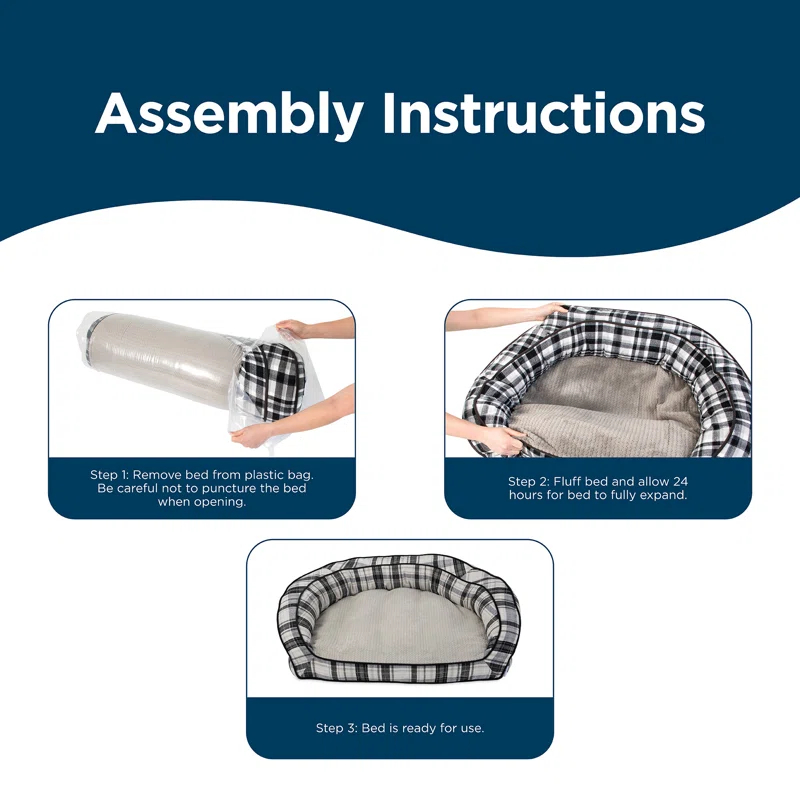 Assembly Instructions

Step 1: Remove bed from plastic bag. Be careful not to puncture the bed when opening.

Step 2: Fluff bed and allow 24 hours for bed to fully expand.

Step 3: Bed is ready for use.