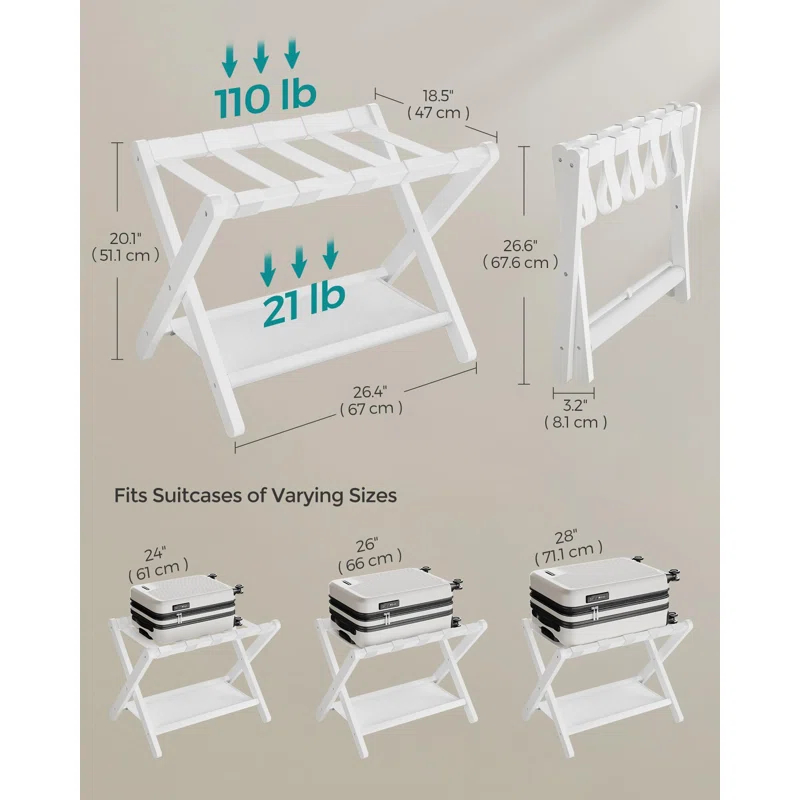 110 lb

18.5"
( 47 cm )

20.1"
( 51.1 cm )

21 lb

26.4"
( 67 cm )

26.6"
( 67.6 cm )

3.2"
( 8.1 cm )

Fits Suitcases of Varying Sizes

24"
( 61 cm )

26"
( 66 cm )

28"
( 71.1 cm )