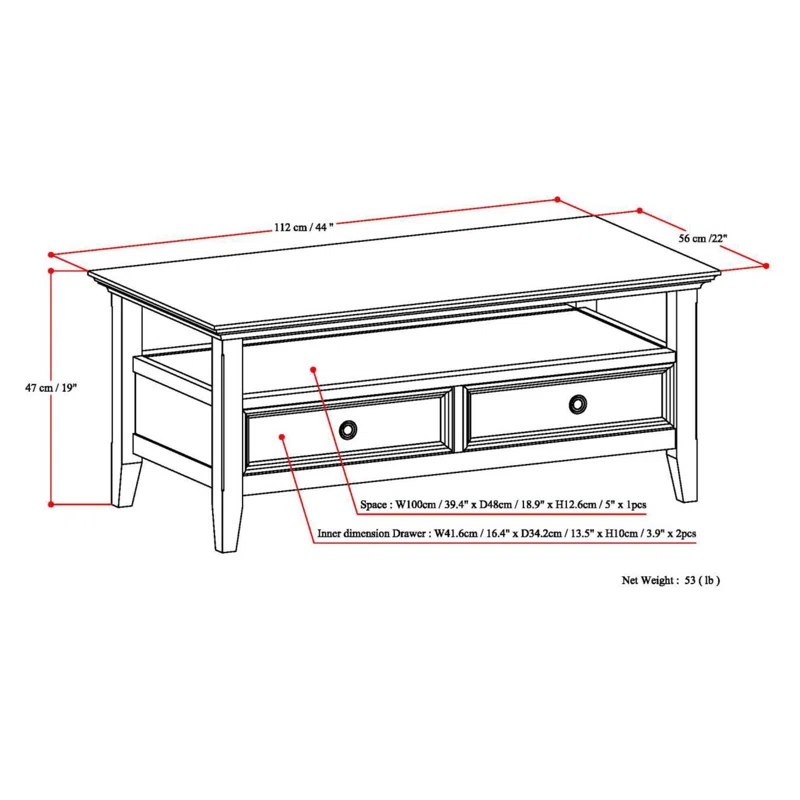 112 cm / 44 "

56 cm /22"

47 cm / 19"

Space : W100cm / 39.4" x D48cm / 18.9" x H12.6cm / 5" x 1pcs

Inner dimension Drawer : W41.6cm / 16.4" x D34.2cm / 13.5" x H10cm / 3.9" x 2pcs

Net Weight : 53 ( lb )