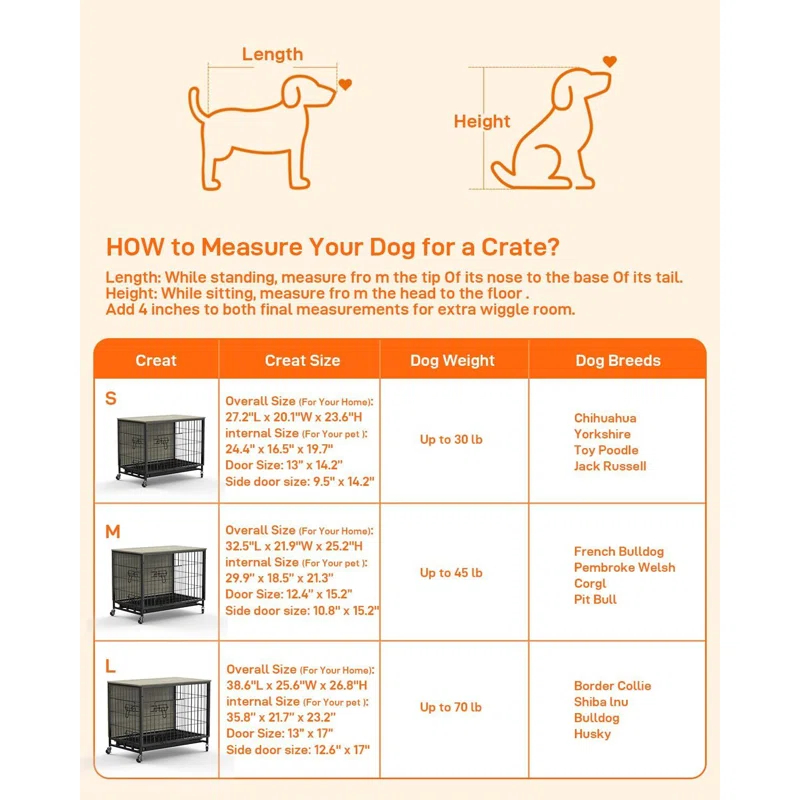 Length

Height

HOW to Measure Your Dog for a Crate?

Length: While standing, measure fro m the tip Of its nose to the base Of its tail.
Height: While sitting, measure fro m the head to the floor .
Add 4 inches to both final measurements for extra wiggle room.

| Creat | Creat Size | Dog Weight | Dog Breeds |
|---|---|---|---|
| S | Overall Size (For Your Home): 27.2"L x 20.1"W x 23.6"H internal Size (For Your pet ): 24.4" x 16.5" x 19.7" Door Size: 13" x 14.2" Side door size: 9.5" x 14.2" | Up to 30 lb | Chihuahua Yorkshire Toy Poodle Jack Russell |
| M | Overall Size (For Your Home): 32.5"L x 21.9"W x 25.2"H internal Size (For Your pet ): 29.9" x 18.5" x 21.3" Door Size: 12.4" x 15.2" Side door size: 10.8" x 15.2" | Up to 45 lb | French Bulldog Pembroke Welsh Corgl Pit Bull |
| L | Overall Size (For Your Home): 38.6"L x 25.6"W x 26.8"H internal Size (For Your pet ): 35.8" x 21.7" x 23.2" Door Size: 13" x 17" Side door size: 12.6" x 17" | Up to 70 lb | Border Collie Shiba lnu Bulldog Husky |