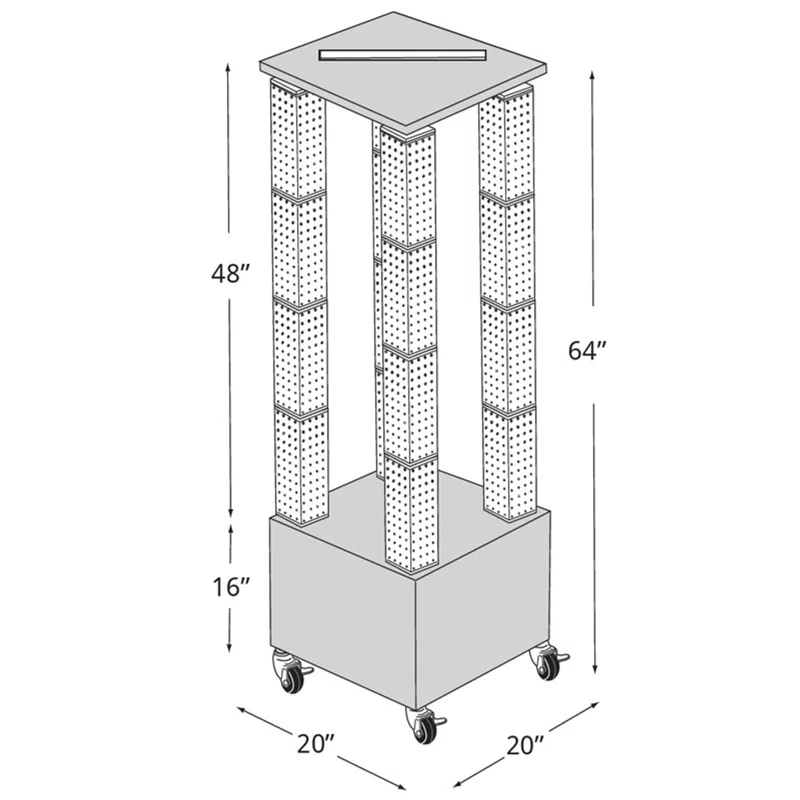 48″
64″
16″
20″
20″