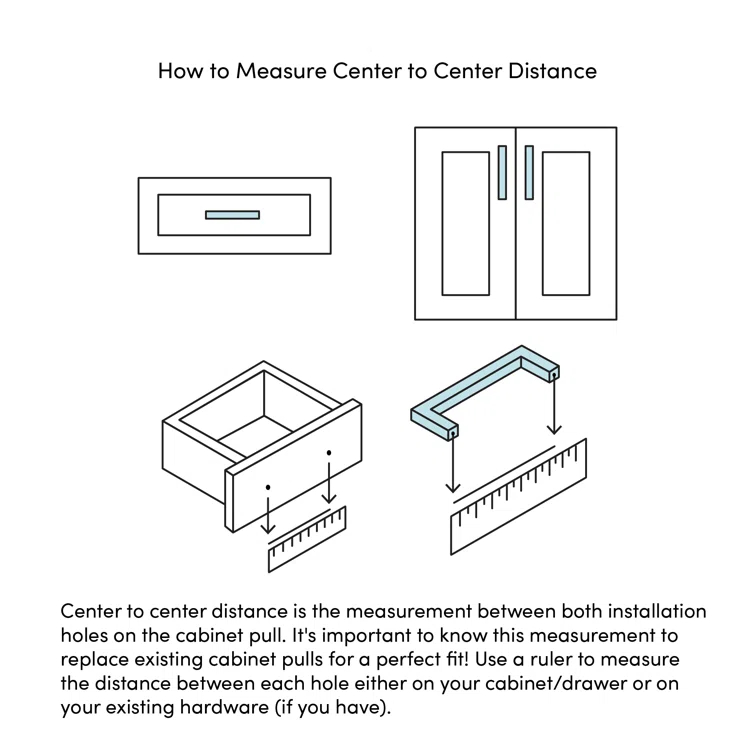 How to Measure Center to Center Distance

Center to center distance is the measurement between both installation holes on the cabinet pull. It's important to know this measurement to replace existing cabinet pulls for a perfect fit! Use a ruler to measure the distance between each hole either on your cabinet/drawer or on your existing hardware (if you have).