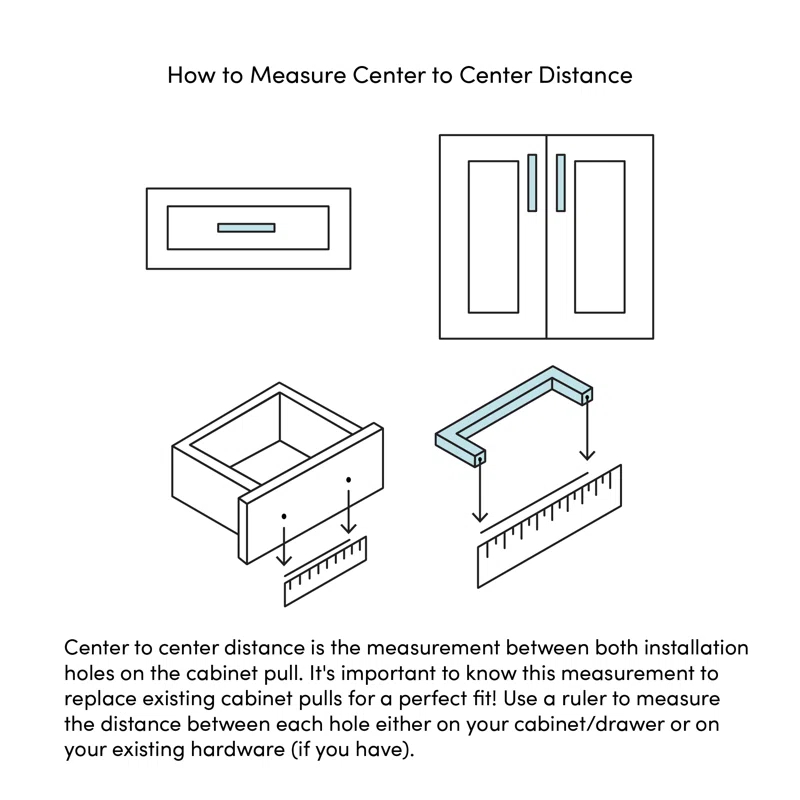 How to Measure Center to Center Distance

Center to center distance is the measurement between both installation holes on the cabinet pull. It's important to know this measurement to replace existing cabinet pulls for a perfect fit! Use a ruler to measure the distance between each hole either on your cabinet/drawer or on your existing hardware (if you have).