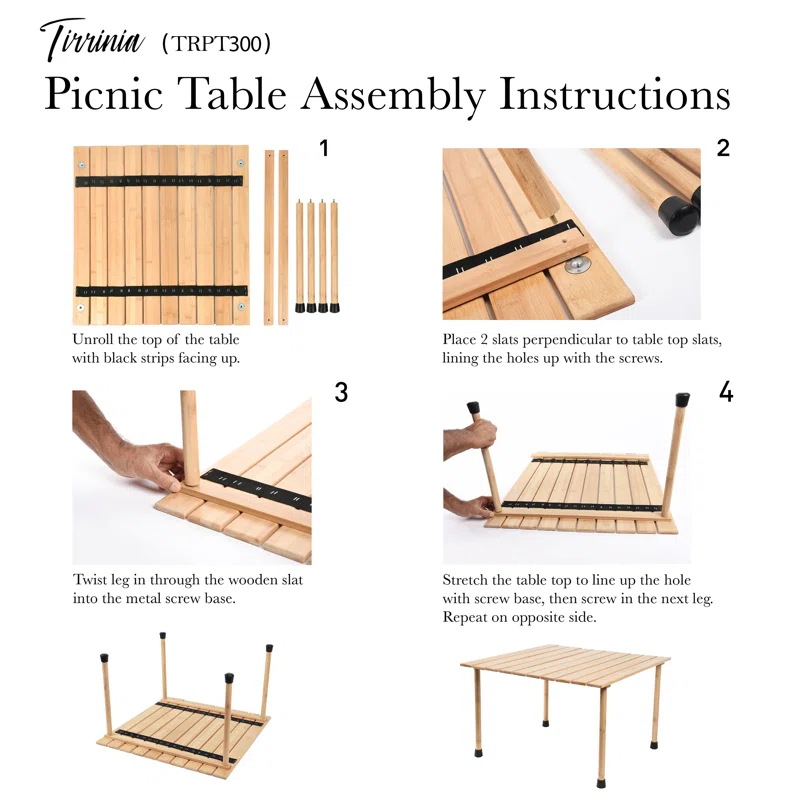 Tirrinia (TRPT300)

Picnic Table Assembly Instructions

1

Unroll the top of the table with black strips facing up.

2

Place 2 slats perpendicular to table top slats, lining the holes up with the screws.

3

Twist leg in through the wooden slat into the metal screw base.

4

Stretch the table top to line up the hole with screw base, then screw in the next leg. Repeat on opposite side.