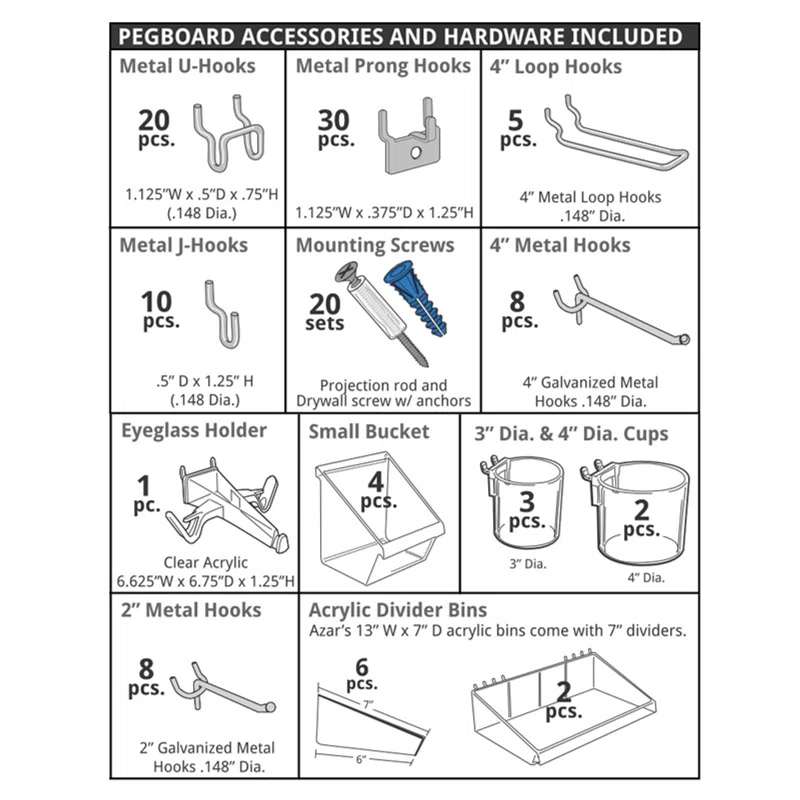 PEGBOARD ACCESSORIES AND HARDWARE INCLUDED

Metal U-Hooks

20 pcs.

1.125"W x .5"D x .75"H (.148 Dia.)

Metal Prong Hooks

30 pcs.

1.125"W x .375"D x 1.25"H

4" Loop Hooks

5 pcs.

4" Metal Loop Hooks .148" Dia.

Metal J-Hooks

10 pcs.

.5" D x 1.25" H (.148 Dia.)

Mounting Screws

20 sets

Projection rod and Drywall screw w/ anchors

4" Metal Hooks

8 pcs.

4" Galvanized Metal Hooks .148" Dia.

Eyeglass Holder

1 pc.

Clear Acrylic 6.625"W x 6.75"D x 1.25"H

Small Bucket

4 pcs.

3" Dia. & 4" Dia. Cups

3 pcs.

3" Dia.

2 pcs.

4" Dia.

2" Metal Hooks

8 pcs.

2" Galvanized Metal Hooks .148" Dia.

Acrylic Divider Bins

Azar's 13" W x 7" D acrylic bins come with 7" dividers.

6 pcs.

7"

6"

2 pcs.