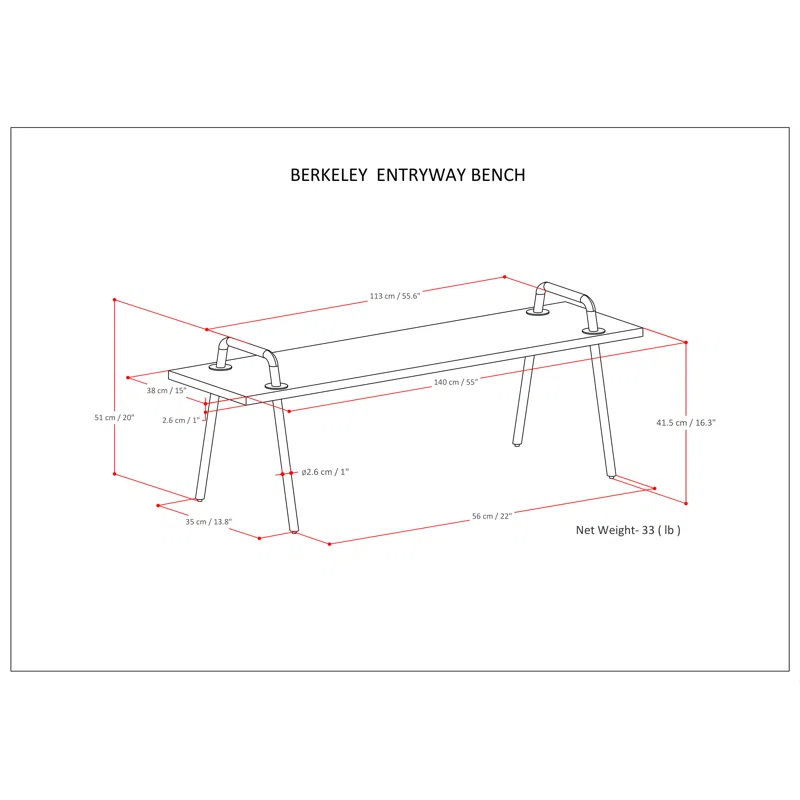 BERKELEY ENTRYWAY BENCH

113 cm / 55.6"

38 cm / 15"

140 cm / 55"

51 cm / 20"

2.6 cm / 1"

41.5 cm / 16.3"

ø2.6 cm / 1"

35 cm / 13.8"

56 cm / 22"

Net Weight- 33 ( lb )