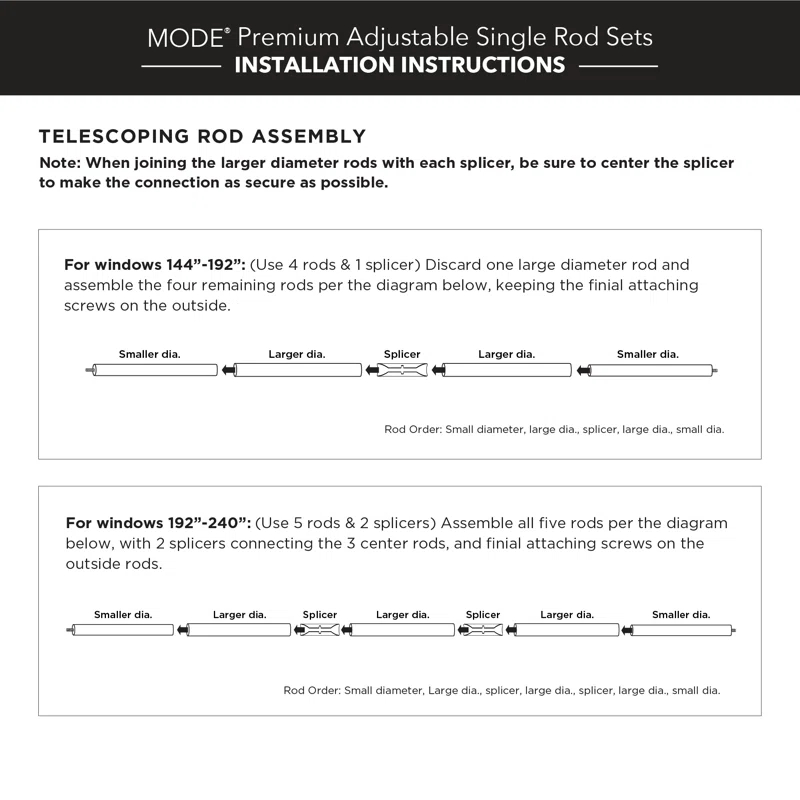 MODE® Premium Adjustable Single Rod Sets
INSTALLATION INSTRUCTIONS

TELESCOPING ROD ASSEMBLY

Note: When joining the larger diameter rods with each splicer, be sure to center the splicer to make the connection as secure as possible.

For windows 144”-192”: (Use 4 rods & 1 splicer) Discard one large diameter rod and assemble the four remaining rods per the diagram below, keeping the finial attaching screws on the outside.

Smaller dia. Larger dia. Splicer Larger dia. Smaller dia.

Rod Order: Small diameter, large dia., splicer, large dia., small dia.

For windows 192”-240”: (Use 5 rods & 2 splicers) Assemble all five rods per the diagram below, with 2 splicers connecting the 3 center rods, and finial attaching screws on the outside rods.

Smaller dia. Larger dia. Splicer Larger dia. Splicer Larger dia. Smaller dia.

Rod Order: Small diameter, Large dia., splicer, large dia., splicer, large dia., small dia.