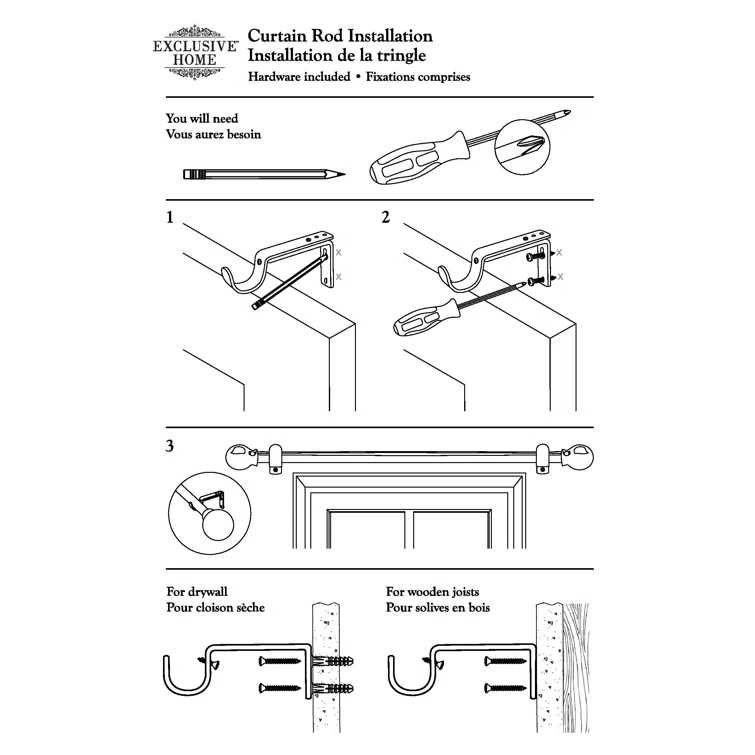 EXCLUSIVE HOME

Curtain Rod Installation
Installation de la tringle
Hardware included • Fixations comprises

You will need
Vous aurez besoin

1

x
x

2

x
x

3

For drywall
Pour cloison sèche

For wooden joists
Pour solives en bois