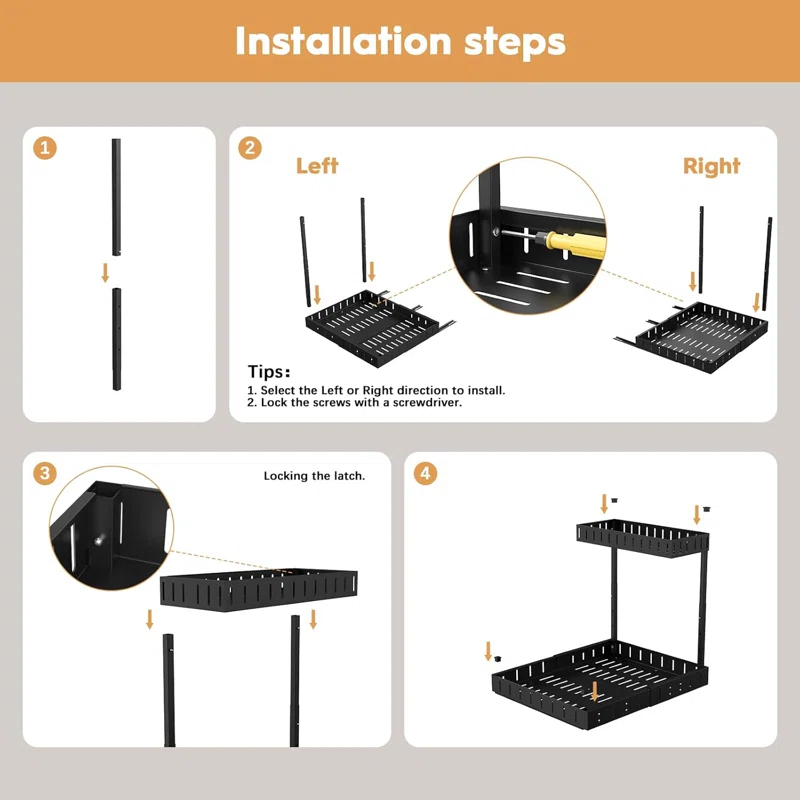 Installation steps

1

2

Left

Right

Tips:
1. Select the Left or Right direction to install.
2. Lock the screws with a screwdriver.

3

Locking the latch.

4