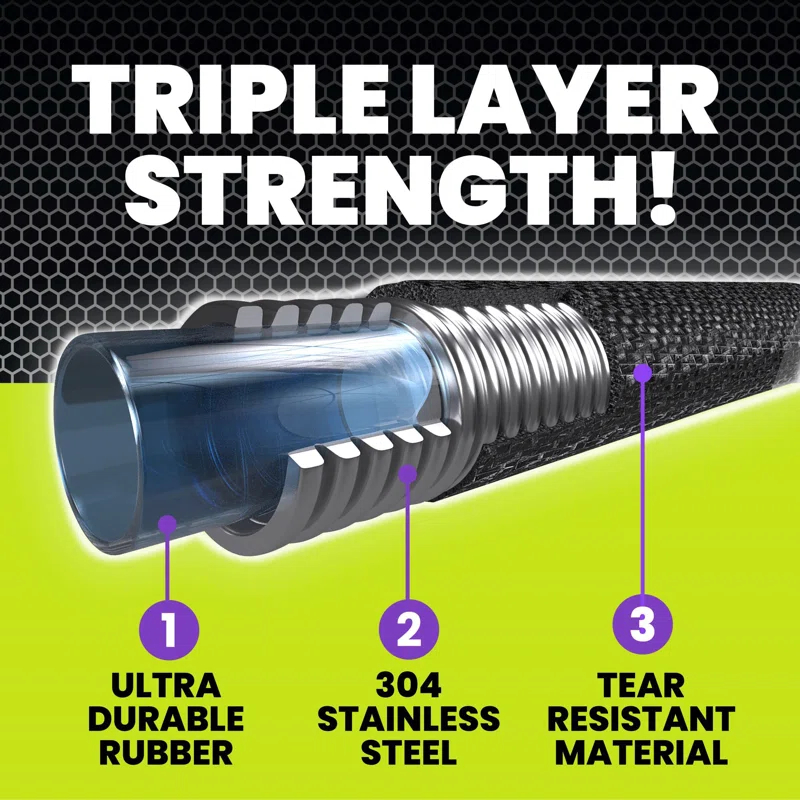 TRIPLE LAYER STRENGTH!

1
ULTRA DURABLE RUBBER

2
304 STAINLESS STEEL

3
TEAR RESISTANT MATERIAL