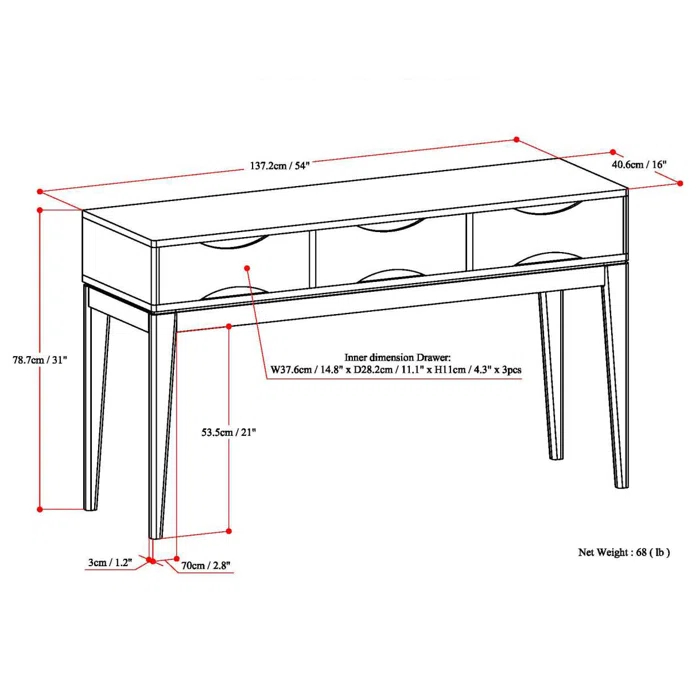 137.2cm / 54"

40.6cm / 16"

78.7cm / 31"

Inner dimension Drawer:
W37.6cm / 14.8" x D28.2cm / 11.1" x H11cm / 4.3" x 3pcs

53.5cm / 21"

3cm / 1.2"

70cm / 2.8"

Net Weight : 68 ( lb )