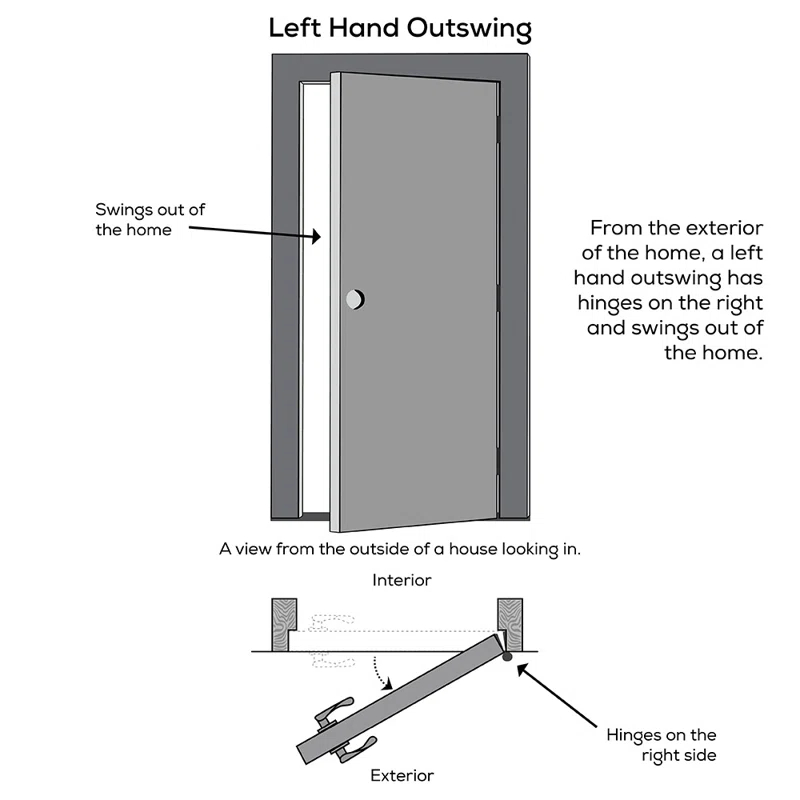 Left Hand Outswing

Swings out of the home

From the exterior of the home, a left hand outswing has hinges on the right and swings out of the home.

A view from the outside of a house looking in.

Interior

Hinges on the right side

Exterior