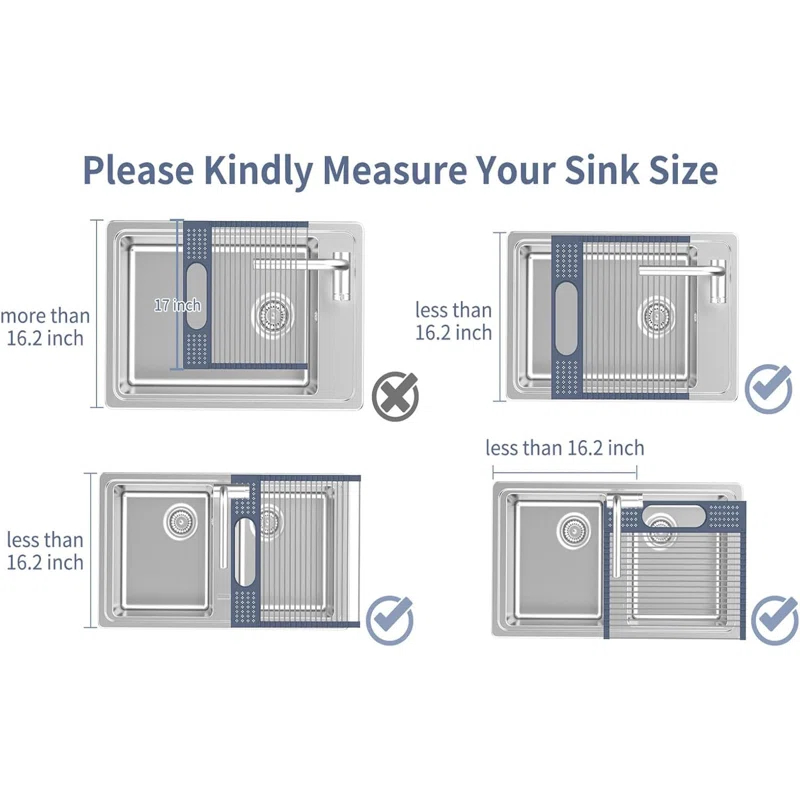 Please Kindly Measure Your Sink Size

more than 16.2 inch

17 inch

less than 16.2 inch

less than 16.2 inch

less than 16.2 inch